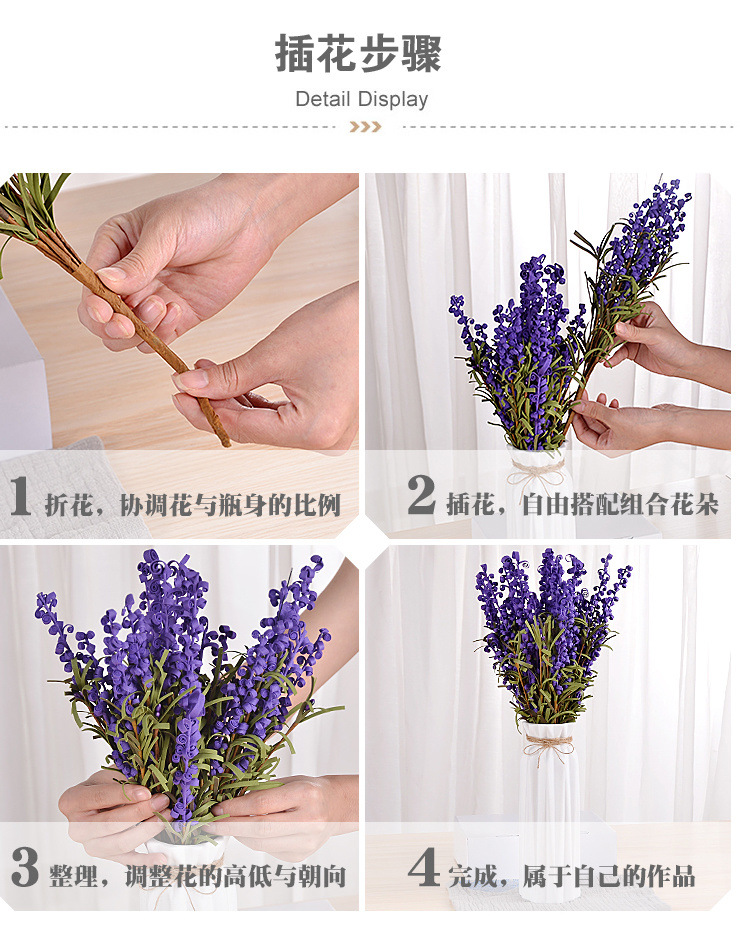 插花步骤

Detail Display

1 折花，协调花与瓶身的比例

2 插花，自由搭配组合花朵

3 整理，调整花的高低与朝向

4 完成，属于自己的作品