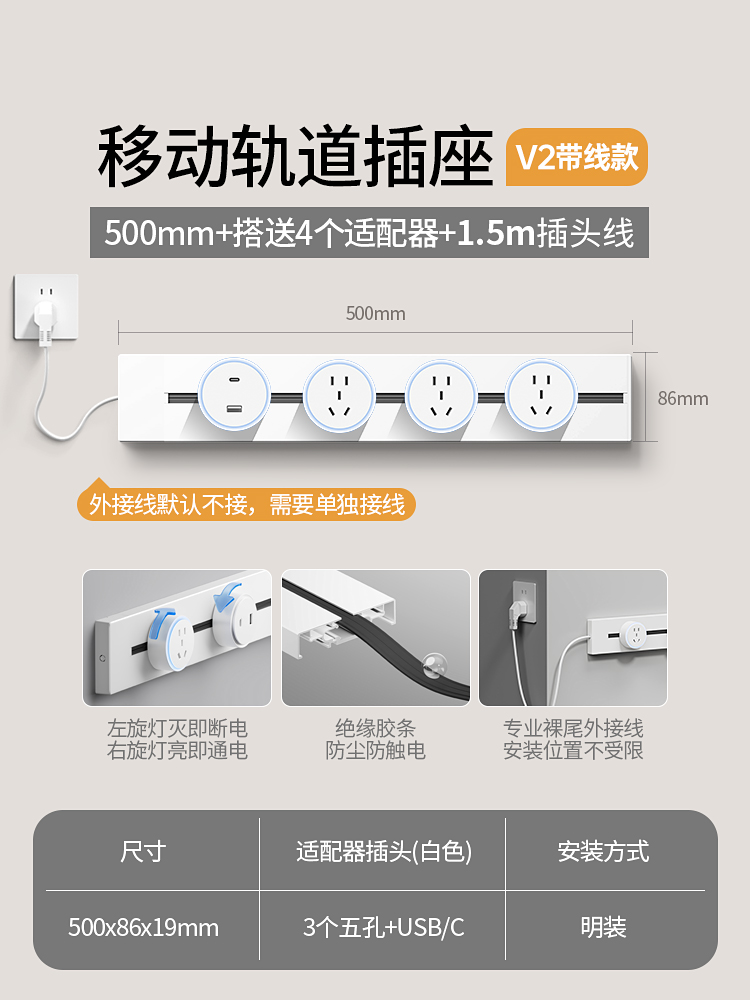 移动轨道插座 V2带线款

500mm+搭送4个适配器+1.5m插头线

500mm

86mm

外接线默认不接，需要单独接线

左旋灯灭即断电
右旋灯亮即通电

绝缘胶条
防尘防触电

专业裸尾外接线
安装位置不受限

| 尺寸 | 适配器插头(白色) | 安装方式 |
|---|---|---|
| 500x86x19mm | 3个五孔+USB/C | 明装 |