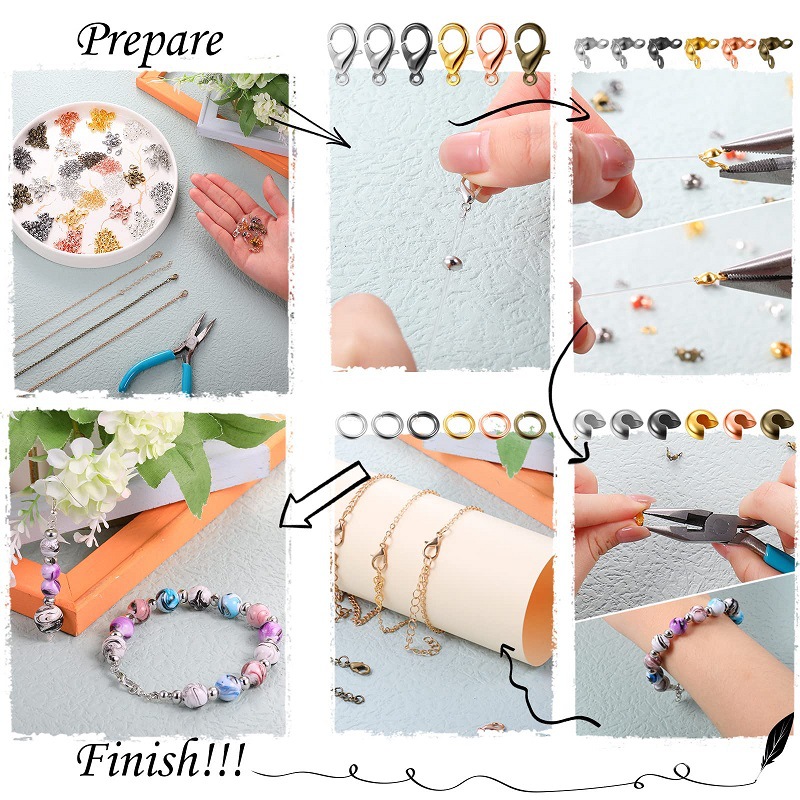 Prepare

Finish!!!