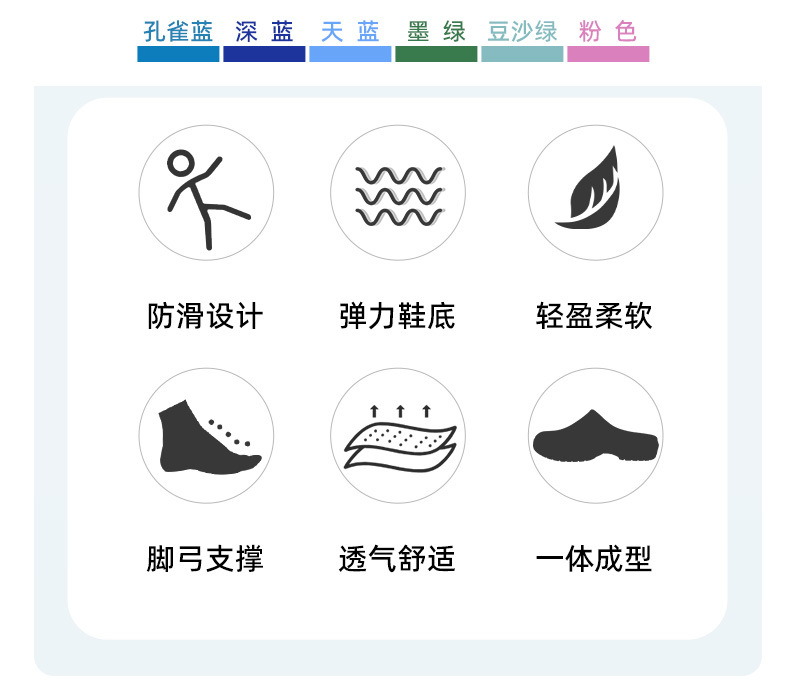 孔雀蓝 深蓝 天蓝 墨绿 豆沙绿 粉色

防滑设计

弹力鞋底

轻盈柔软

脚弓支撑

透气舒适

一体成型