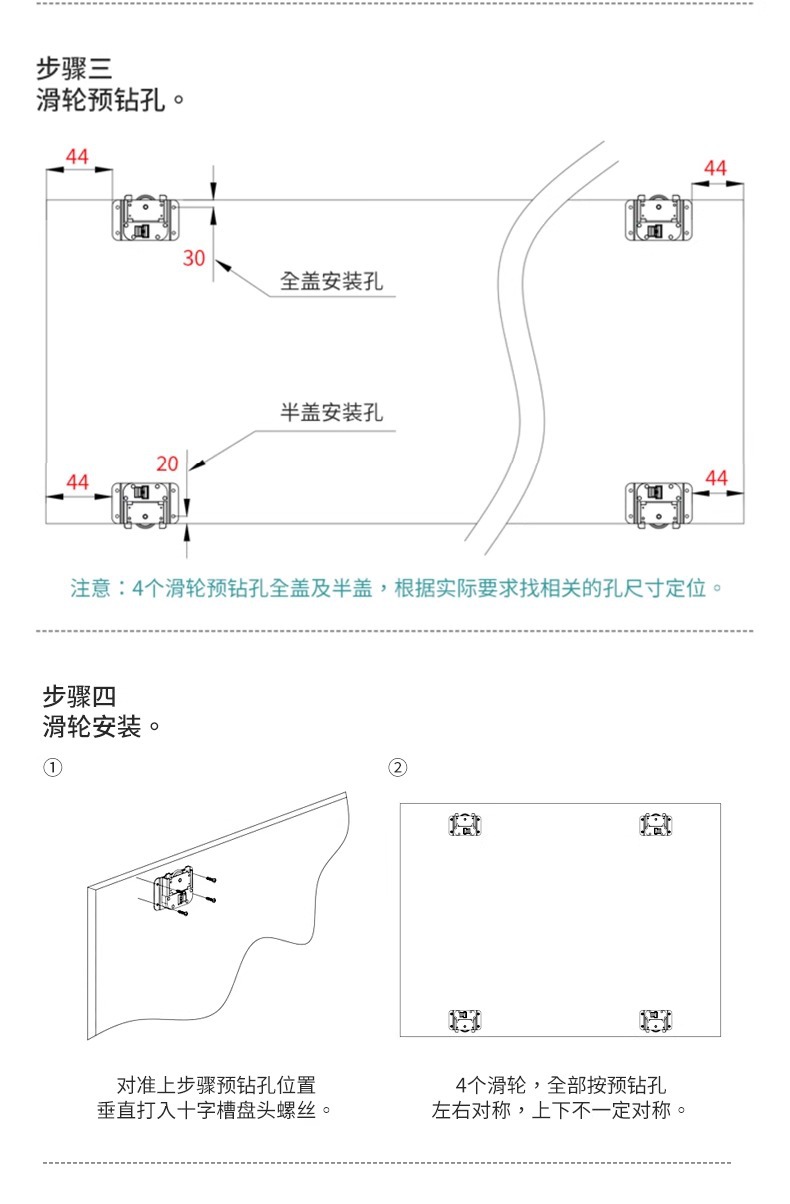 步骤三
滑轮预钻孔。

44

44

30

全盖安装孔

半盖安装孔

20

44

44

注意：4个滑轮预钻孔全盖及半盖，根据实际要求找相关的孔尺寸定位。

步骤四
滑轮安装。

①

②

对准上步骤预钻孔位置
垂直打入十字槽盘头螺丝。

4个滑轮，全部按预钻孔
左右对称，上下不一定对称。