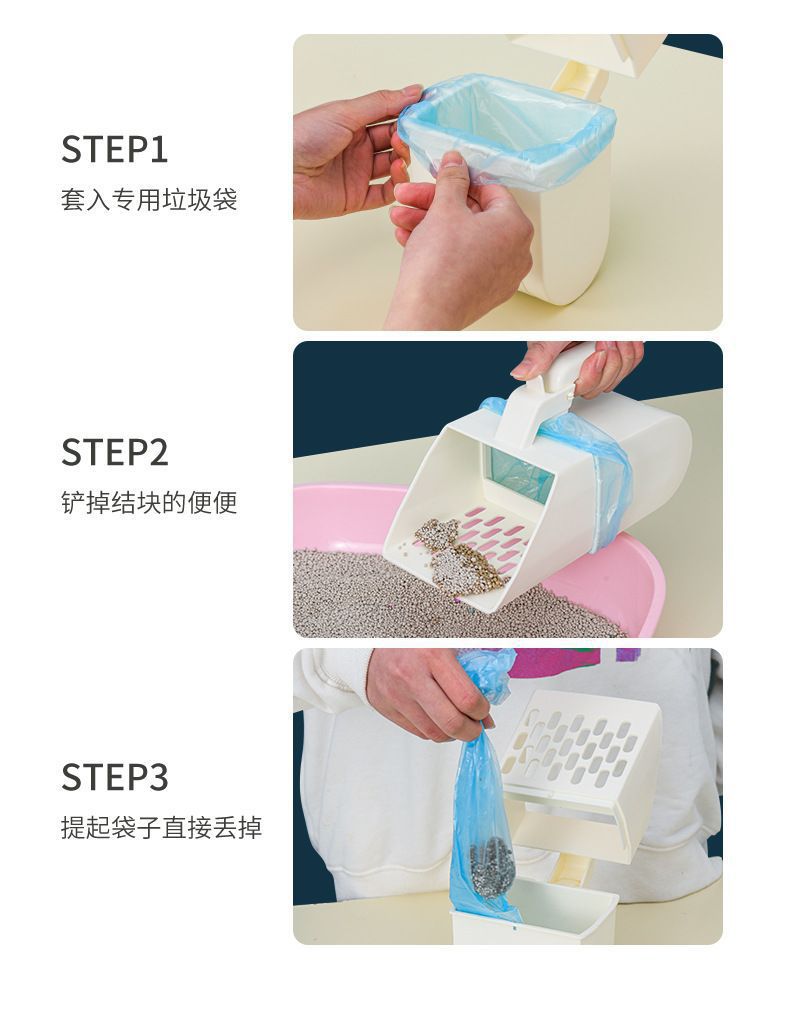 STEP1
套入专用垃圾袋

STEP2
铲掉结块的便便

STEP3
提起袋子直接丢掉