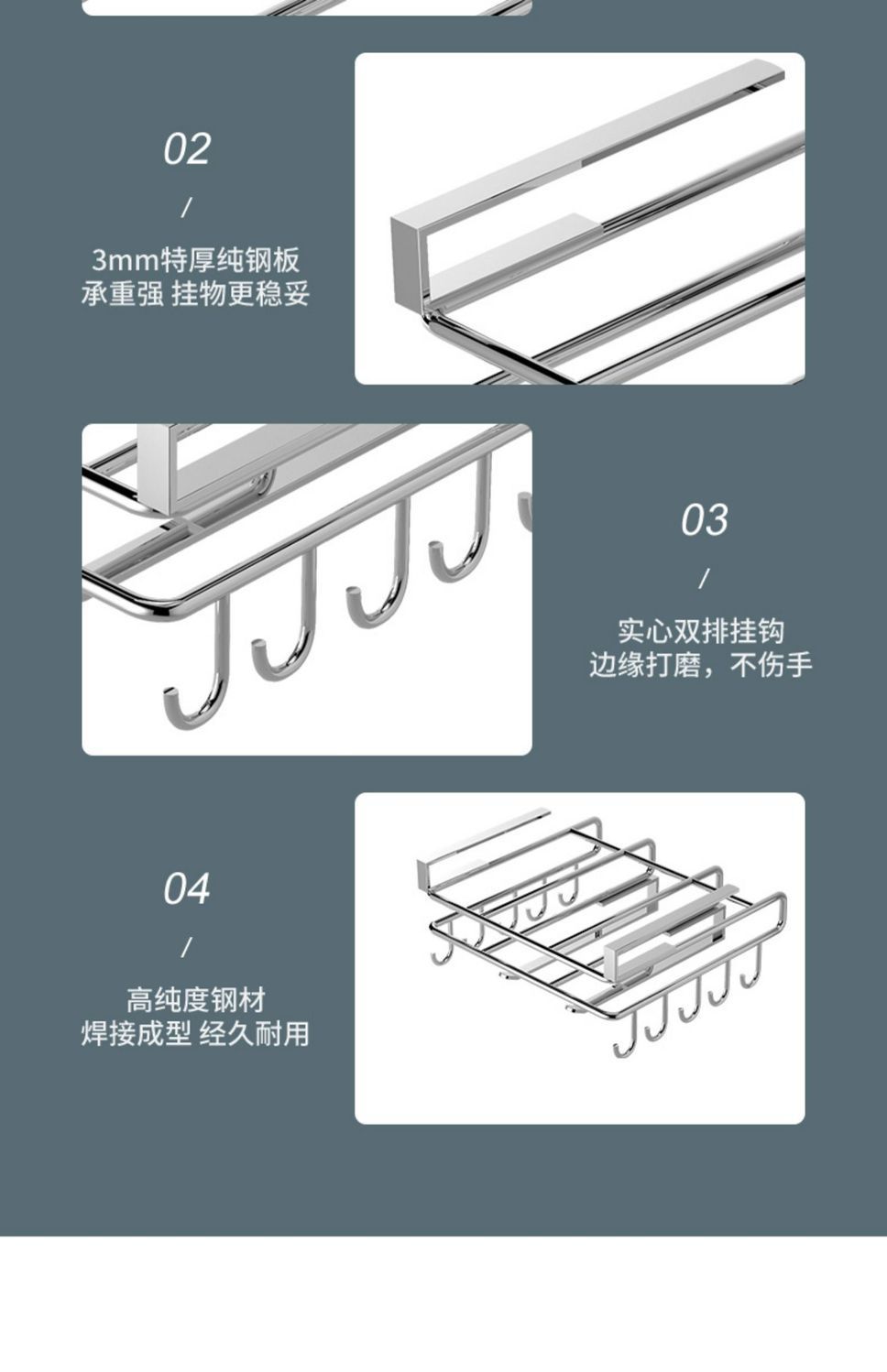 02

/

3mm特厚纯钢板
承重强 挂物更稳妥

03

/

实心双排挂钩
边缘打磨，不伤手

04

/

高纯度钢材
焊接成型 经久耐用