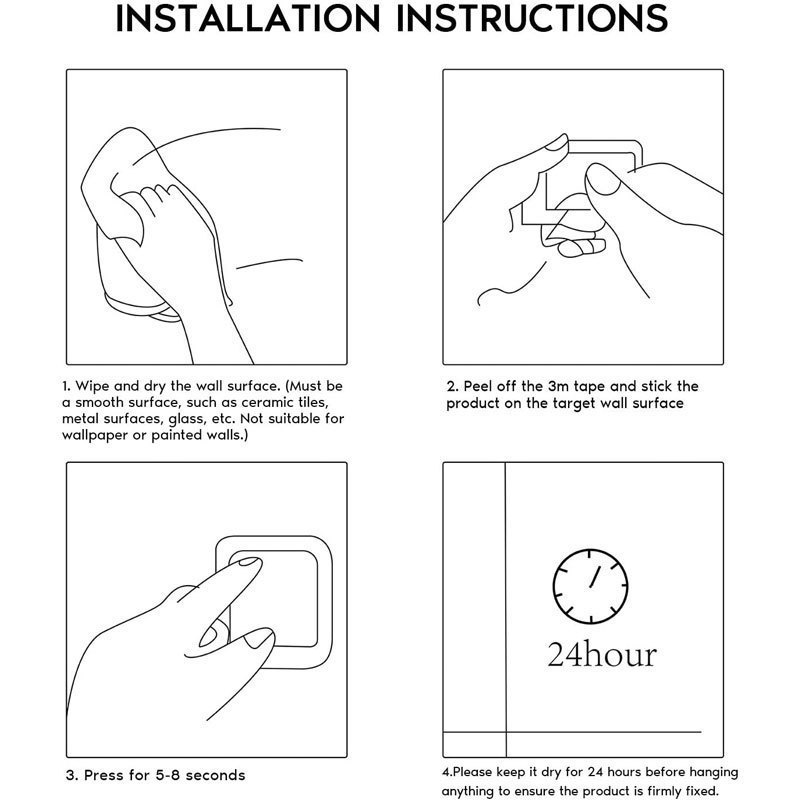 INSTALLATION INSTRUCTIONS

1. Wipe and dry the wall surface. (Must be a smooth surface, such as ceramic tiles, metal surfaces, glass, etc. Not suitable for wallpaper or painted walls.)

2. Peel off the 3m tape and stick the product on the target wall surface

3. Press for 5-8 seconds

24hour

4.Please keep it dry for 24 hours before hanging anything to ensure the product is firmly fixed.