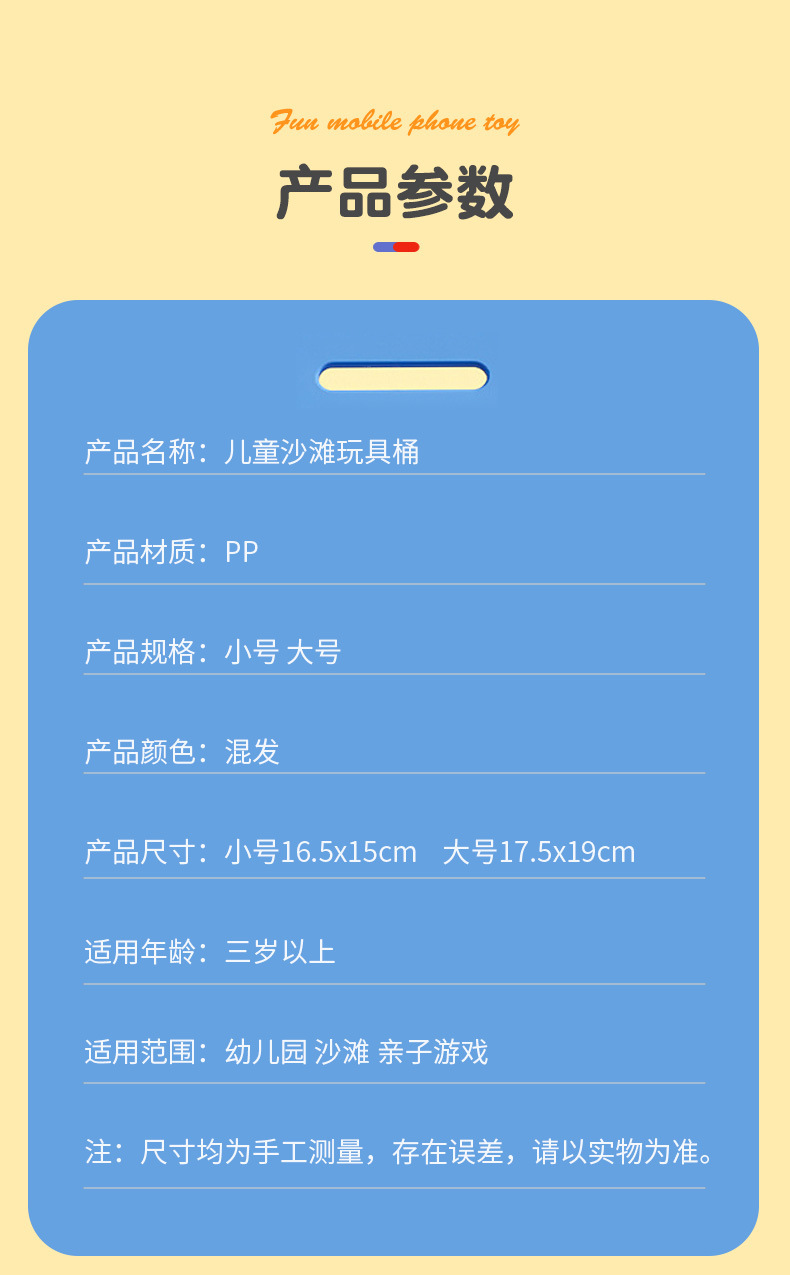 Fun mobile phone toy

产品参数

产品名称：儿童沙滩玩具桶

产品材质：PP

产品规格：小号 大号

产品颜色：混发

产品尺寸：小号16.5x15cm 大号17.5x19cm

适用年龄：三岁以上

适用范围：幼儿园 沙滩 亲子游戏

注：尺寸均为手工测量，存在误差，请以实物为准。