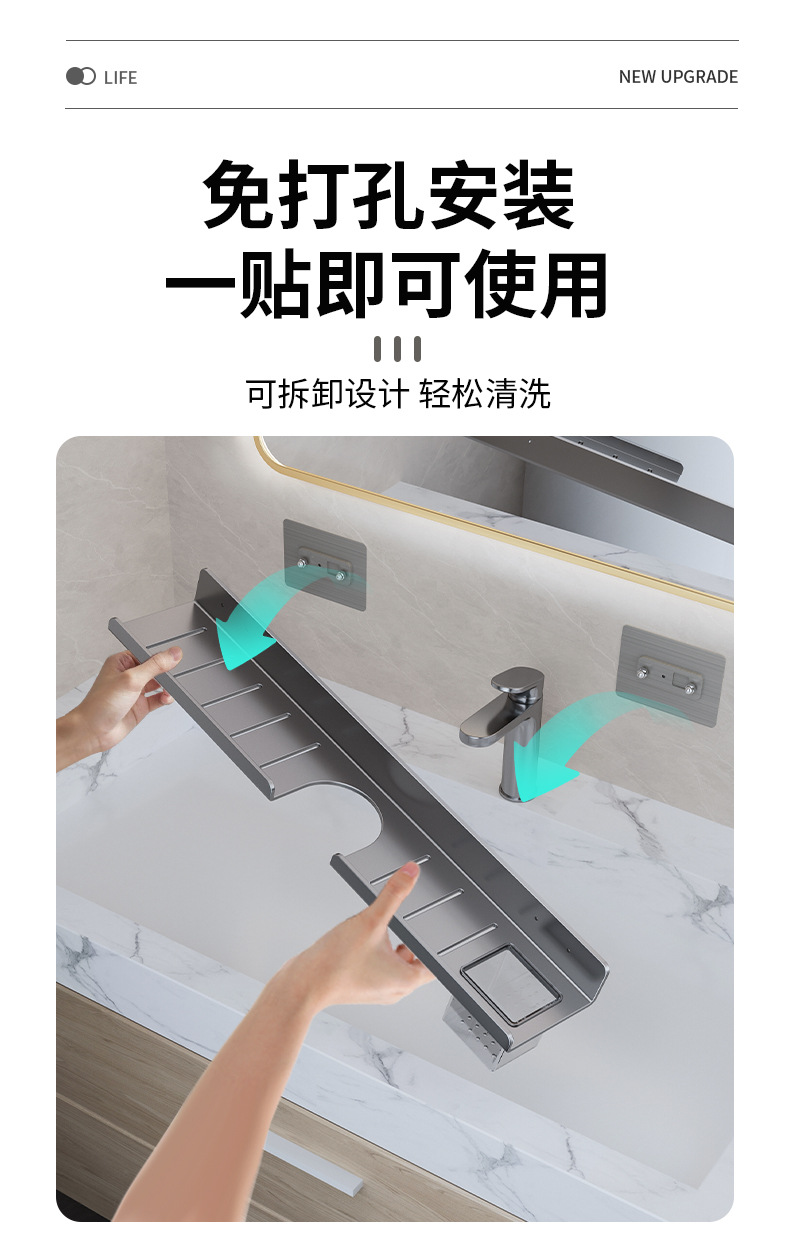 LIFE

NEW UPGRADE

免打孔安装
一贴即可使用

可拆卸设计 轻松清洗