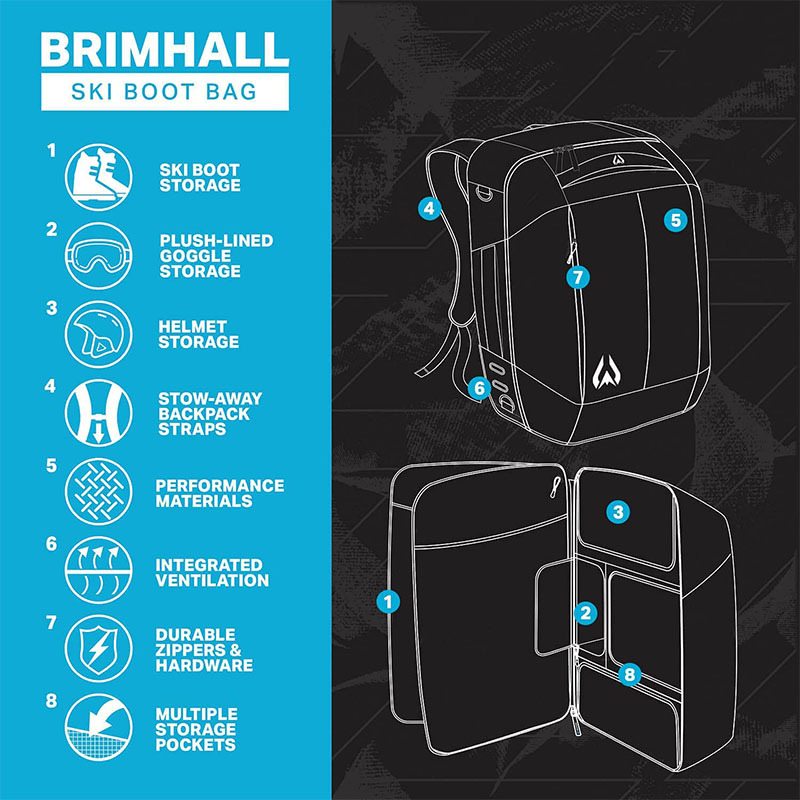 BRIMHALL
SKI BOOT BAG

1 SKI BOOT STORAGE

2 PLUSH-LINED GOGGLE STORAGE

3 HELMET STORAGE

4 STOW-AWAY BACKPACK STRAPS

5 PERFORMANCE MATERIALS

6 INTEGRATED VENTILATION

7 DURABLE ZIPPERS & HARDWARE

8 MULTIPLE STORAGE POCKETS

4
5
7
6
3
1
2
8