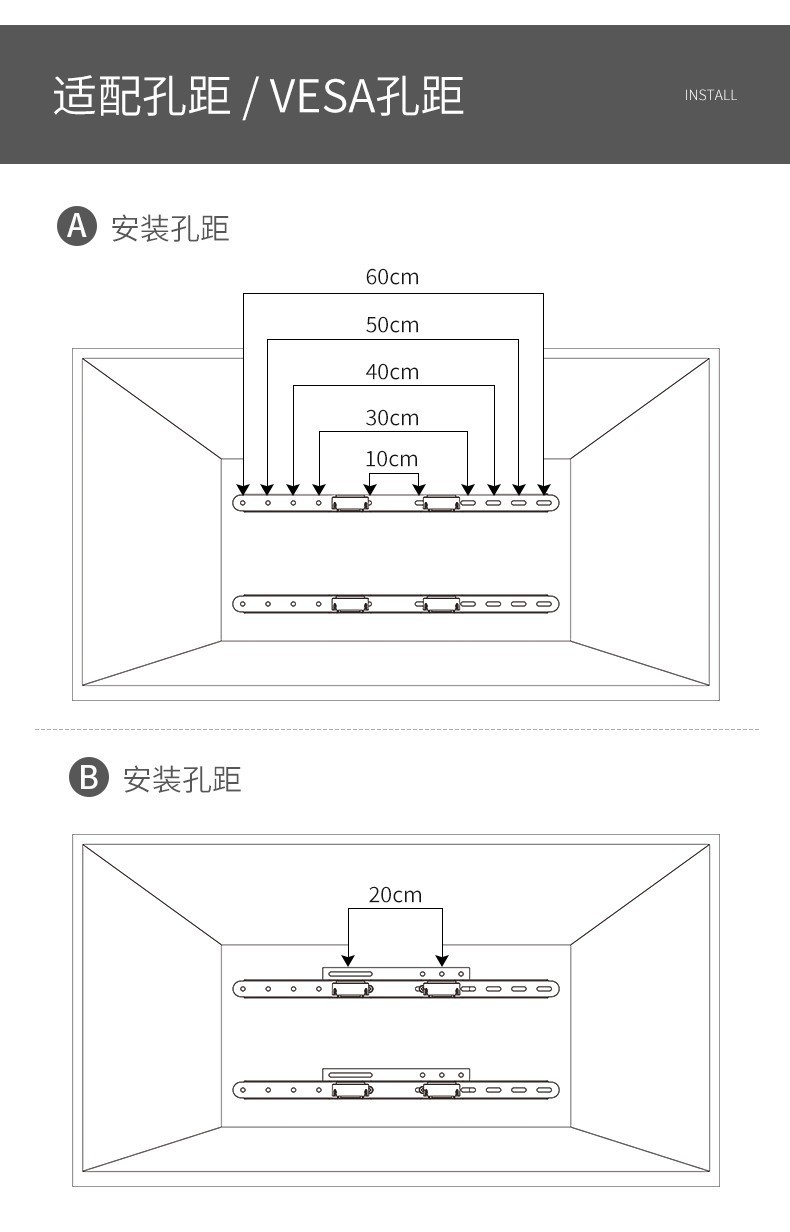 适配孔距 / VESA孔距

INSTALL

A 安装孔距

60cm

50cm

40cm

30cm

10cm

B 安装孔距

20cm