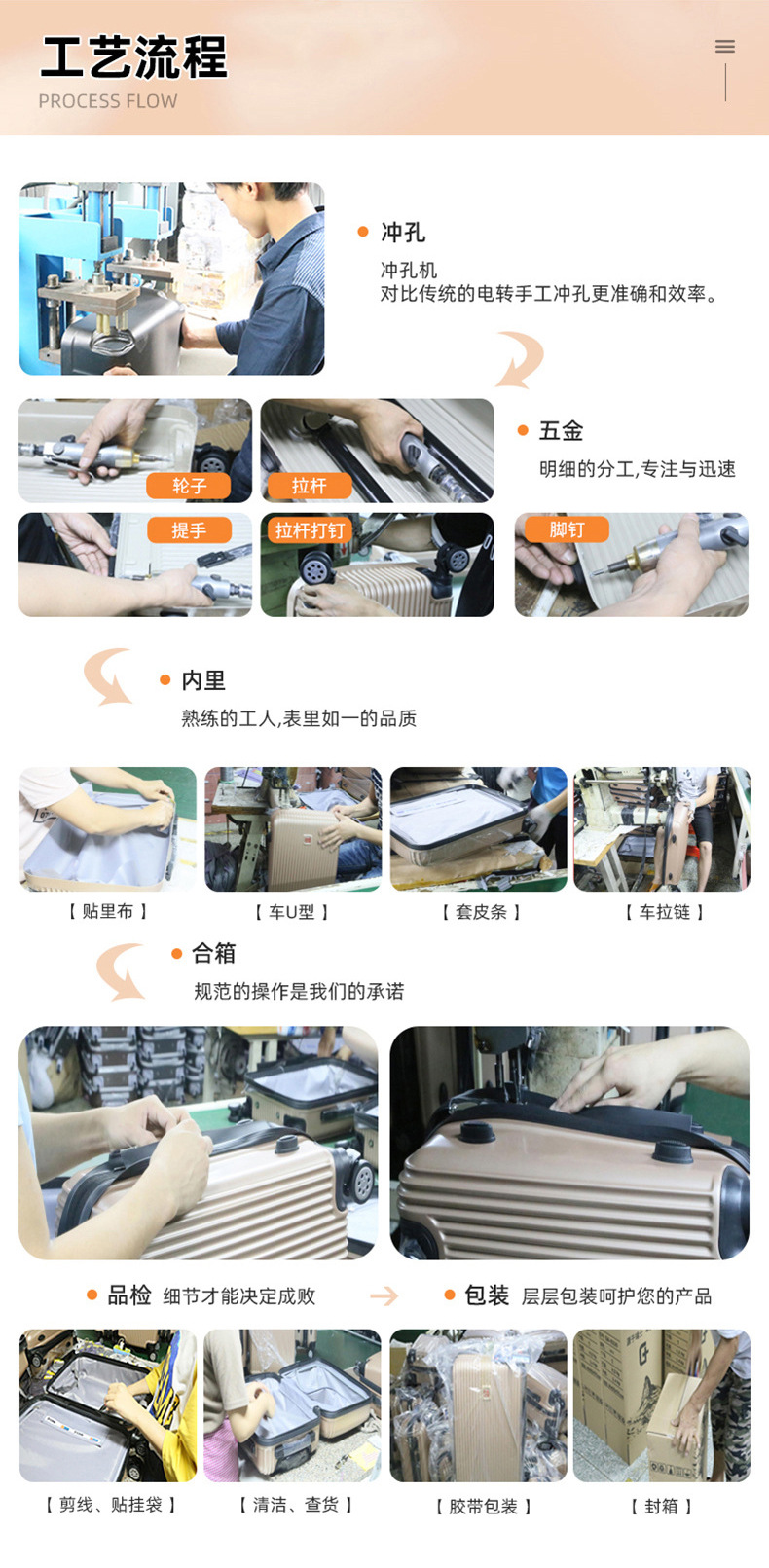 工艺流程
PROCESS FLOW

冲孔
冲孔机
对比传统的电转手工冲孔更准确和效率。

五金
明细的分工,专注与迅速

轮子
拉杆
提手
拉杆打钉
脚钉

内里
熟练的工人,表里如一的品质

【 贴里布 】
【 车U型 】
【 套皮条 】
【 车拉链 】

合箱
规范的操作是我们的承诺

品检 细节才能决定成败
包装 层层包装呵护您的产品

【 剪线、贴挂袋 】
【 清洁、查货 】
【 胶带包装 】
【 封箱 】