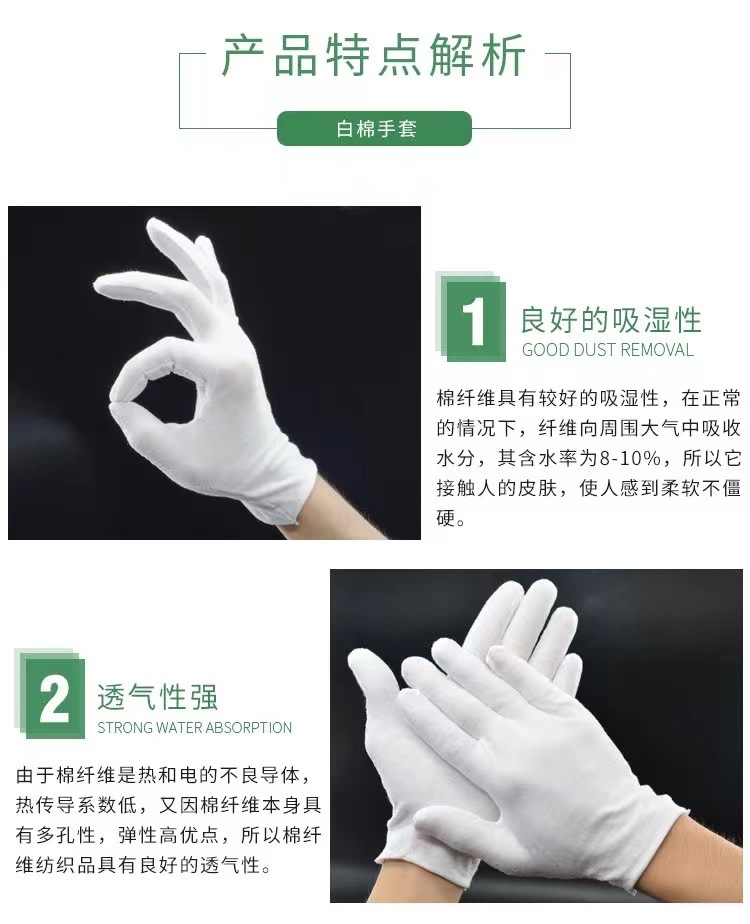 产品特点解析

白棉手套

1 良好的吸湿性
GOOD DUST REMOVAL

棉纤维具有较好的吸湿性，在正常的情况下，纤维向周围大气中吸收水分，其含水率为8-10%，所以它接触人的皮肤，使人感到柔软不僵硬。

2 透气性强
STRONG WATER ABSORPTION

由于棉纤维是热和电的不良导体，热传导系数低，又因棉纤维本身具有多孔性，弹性高优点，所以棉纤维纺织品具有良好的透气性。