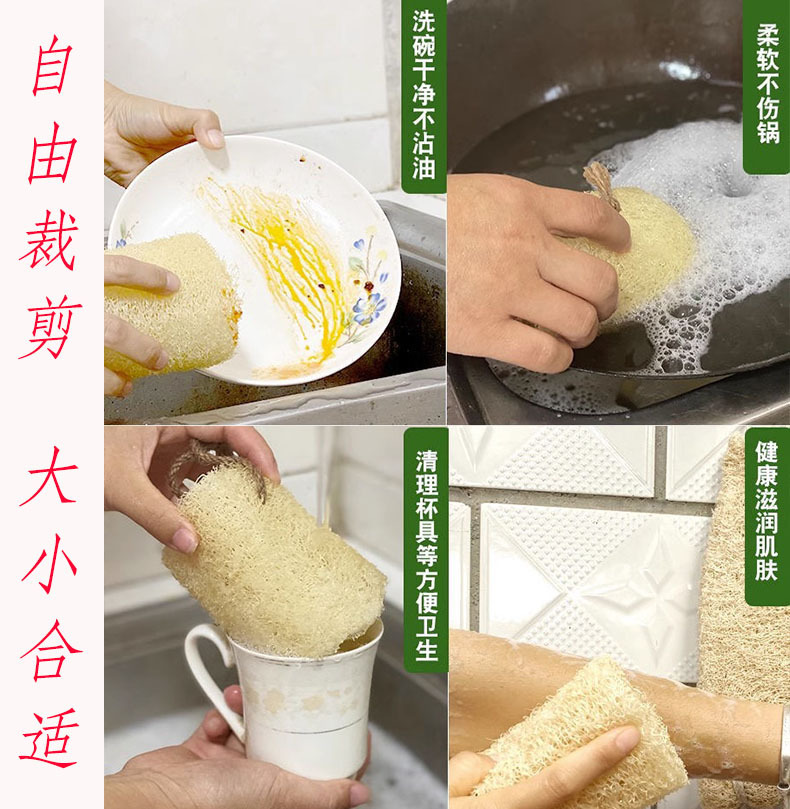 自由裁剪

大小合适

洗碗干净不沾油

柔软不伤锅

清理杯具等方便卫生

健康滋润肌肤