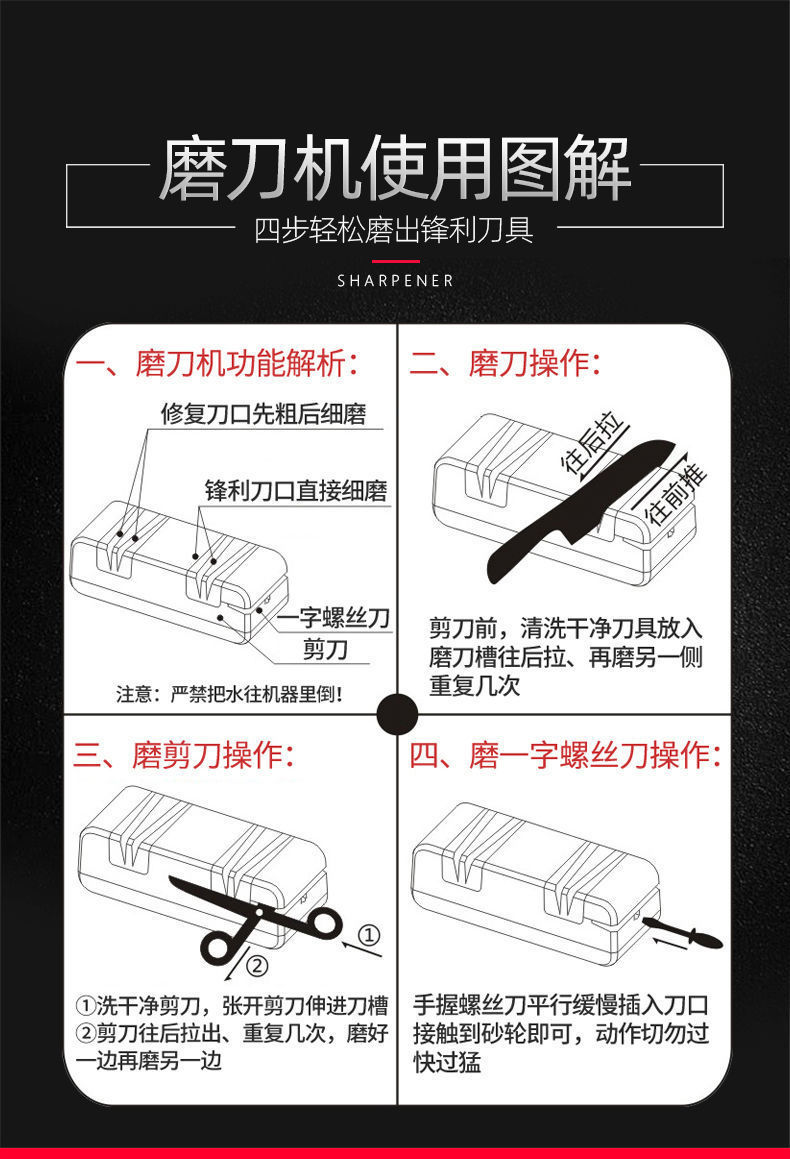 磨刀机使用图解

四步轻松磨出锋利刀具

SHARPENER

一、磨刀机功能解析：

修复刀口先粗后细磨

锋利刀口直接细磨

一字螺丝刀

剪刀

注意：严禁把水往机器里倒！

二、磨刀操作：

往后拉

往前推

剪刀前，清洗干净刀具放入磨刀槽往后拉、再磨另一侧重复几次

三、磨剪刀操作：

①

②

①洗干净剪刀，张开剪刀伸进刀槽
②剪刀往后拉出、重复几次，磨好一边再磨另一边

四、磨一字螺丝刀操作：

手握螺丝刀平行缓慢插入刀口接触到砂轮即可，动作切勿过快过猛