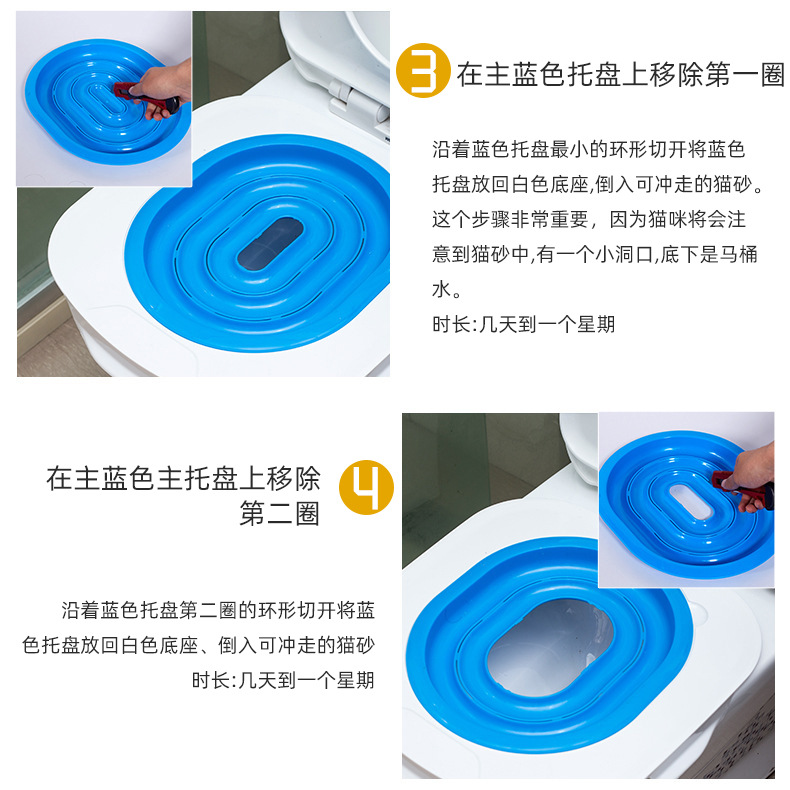 3 在主蓝色托盘上移除第一圈

沿着蓝色托盘最小的环形切开将蓝色托盘放回白色底座,倒入可冲走的猫砂。这个步骤非常重要，因为猫咪将会注意到猫砂中,有一个小洞口,底下是马桶水。

时长:几天到一个星期

在主蓝色主托盘上移除第二圈 4

沿着蓝色托盘第二圈的环形切开将蓝色托盘放回白色底座、倒入可冲走的猫砂

时长:几天到一个星期