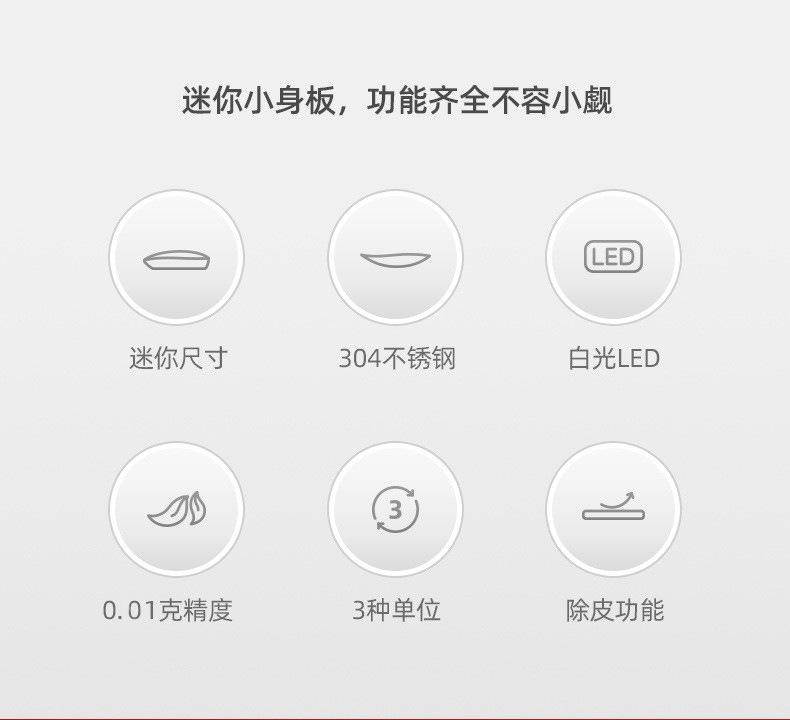 迷你小身板，功能齐全不容小觑

LED

迷你尺寸

304不锈钢

白光LED

3

0.01克精度

3种单位

除皮功能