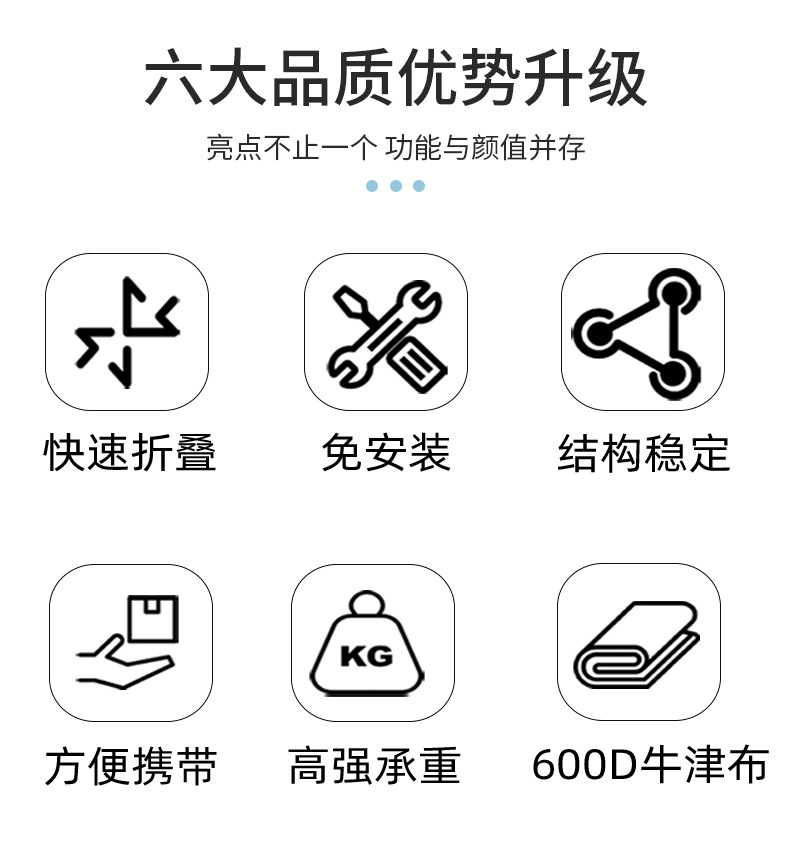 六大品质优势升级

亮点不止一个 功能与颜值并存

快速折叠

免安装

结构稳定

KG

方便携带

高强承重

600D牛津布