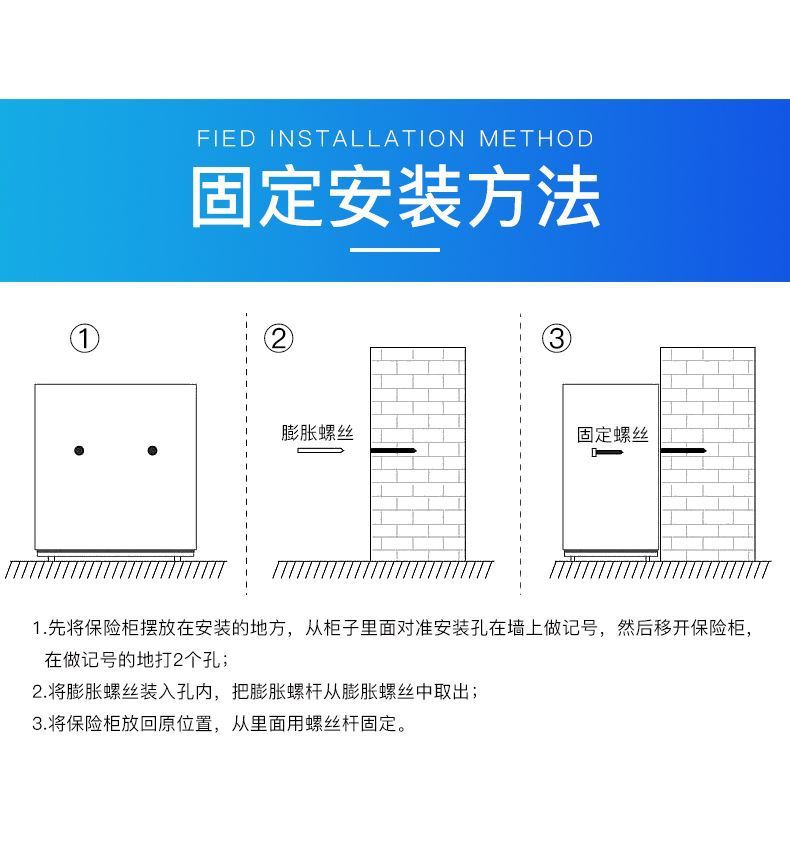 FIED INSTALLATION METHOD

固定安装方法

①

②

膨胀螺丝

③

固定螺丝

1.先将保险柜摆放在安装的地方，从柜子里面对准安装孔在墙上做记号，然后移开保险柜，在做记号的地打2个孔；

2.将膨胀螺丝装入孔内，把膨胀螺杆从膨胀螺丝中取出；

3.将保险柜放回原位置，从里面用螺丝杆固定。