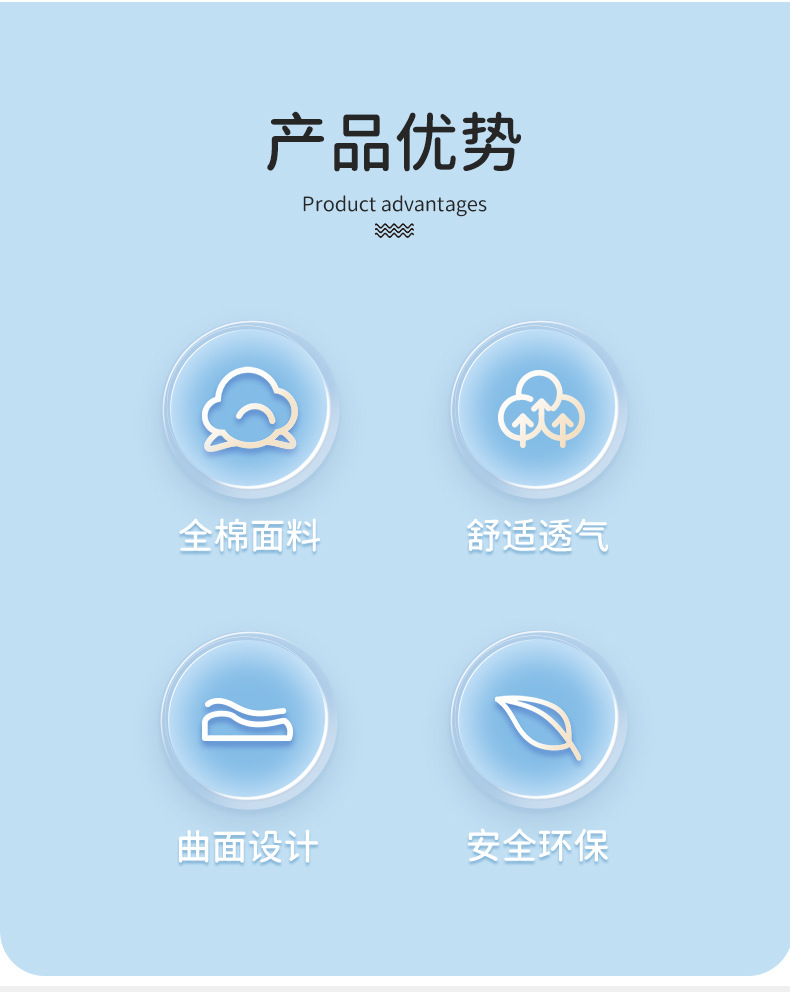 产品优势

Product advantages

全棉面料

舒适透气

曲面设计

安全环保