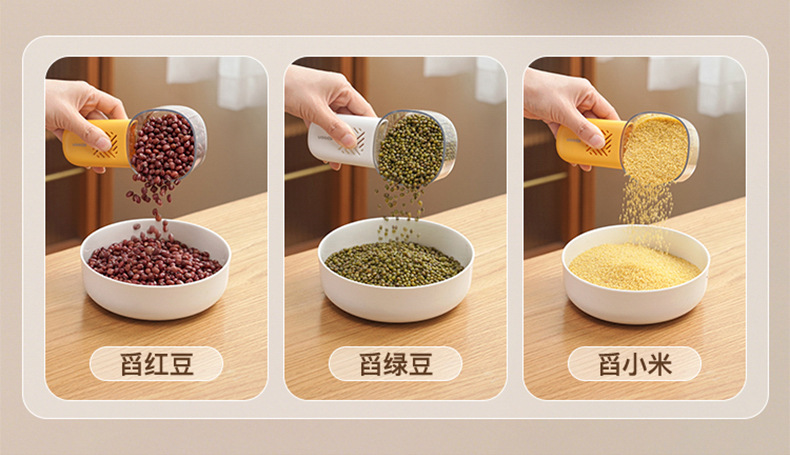 舀红豆

舀绿豆

舀小米