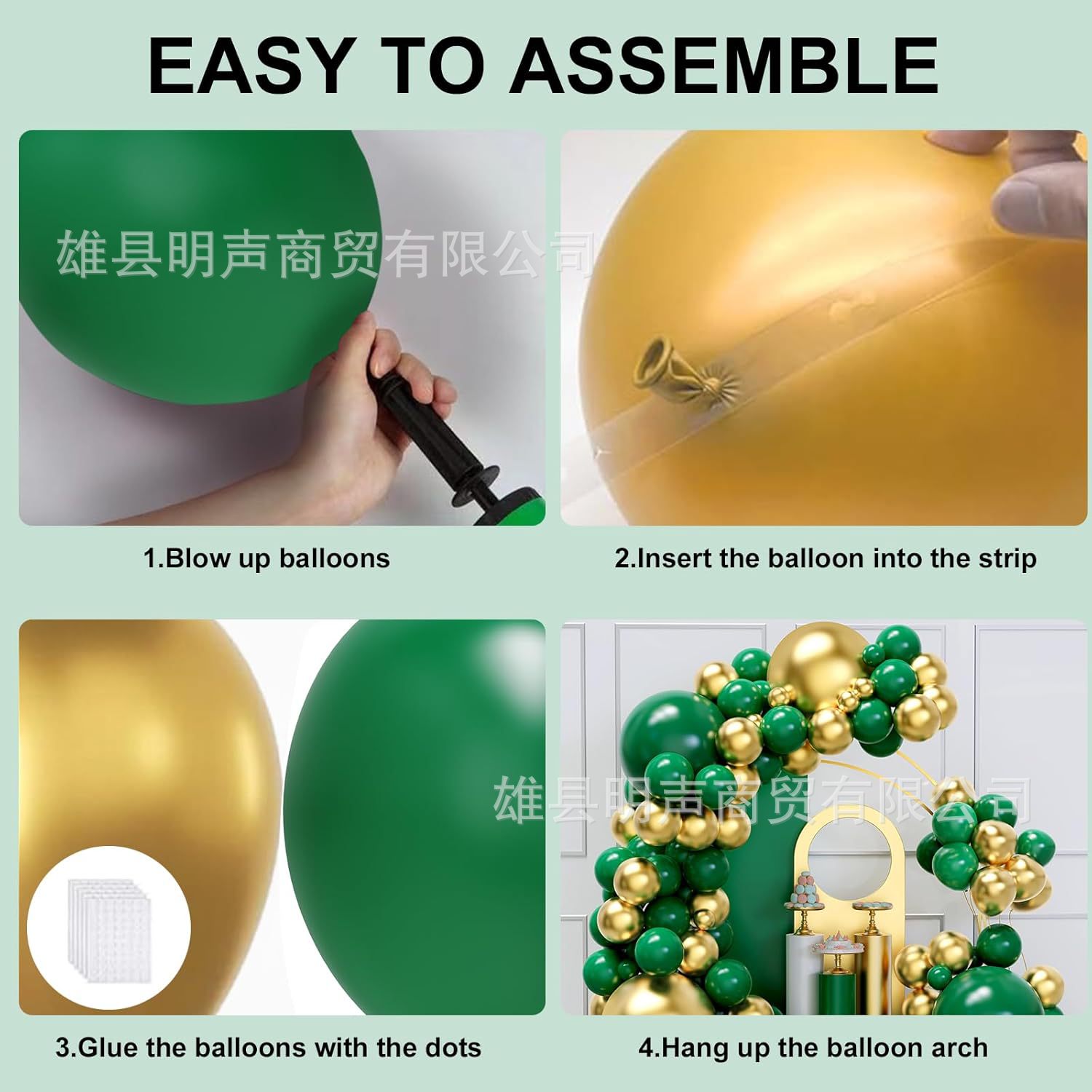 EASY TO ASSEMBLE

雄县明声商贸有限公司

1.Blow up balloons

2.Insert the balloon into the strip

雄县明声商贸有限公司

3.Glue the balloons with the dots

4.Hang up the balloon arch