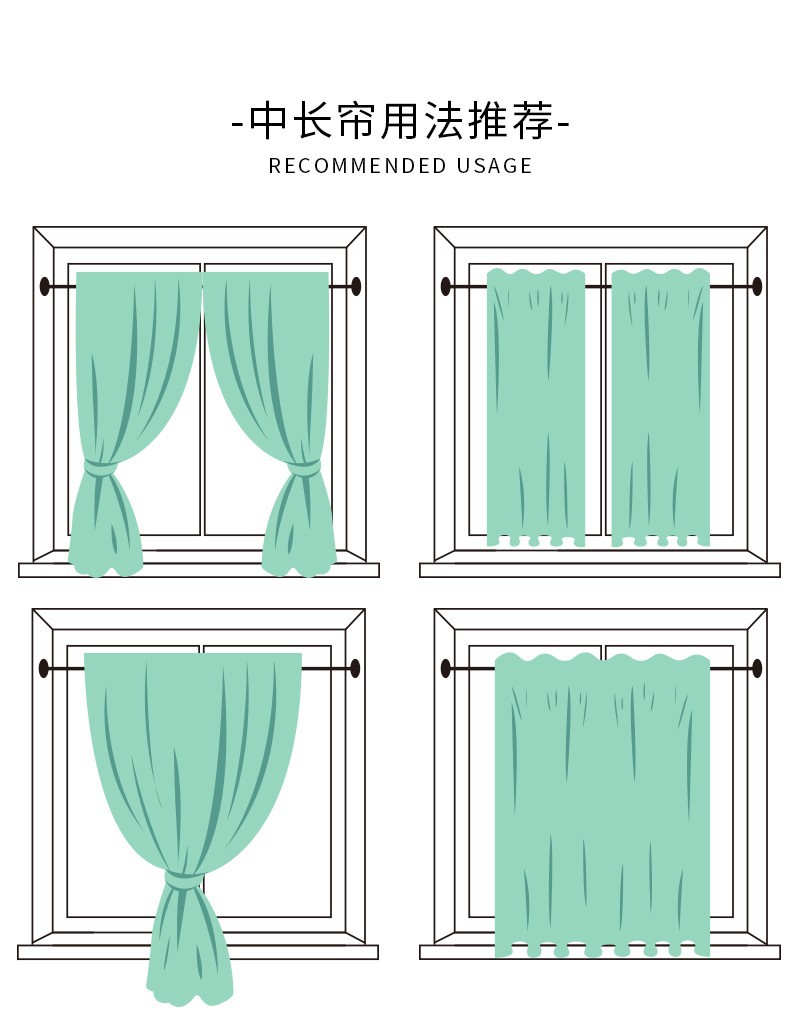 -中长帘用法推荐-
RECOMMENDED USAGE