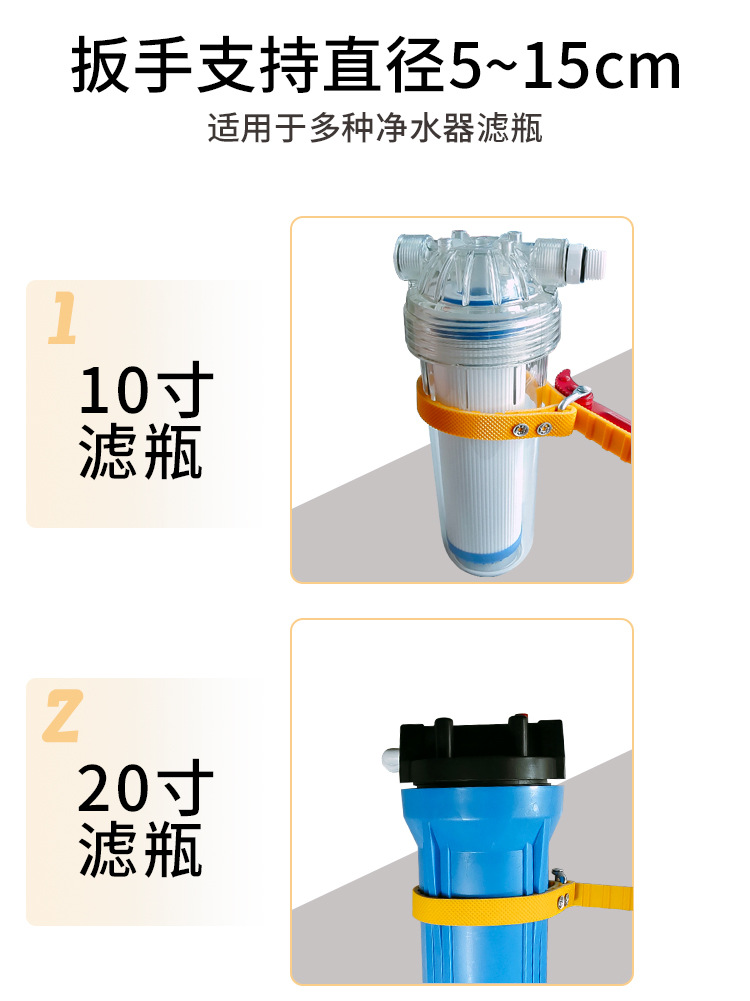 扳手支持直径5~15cm

适用于多种净水器滤瓶

1

10寸
滤瓶

2

20寸
滤瓶