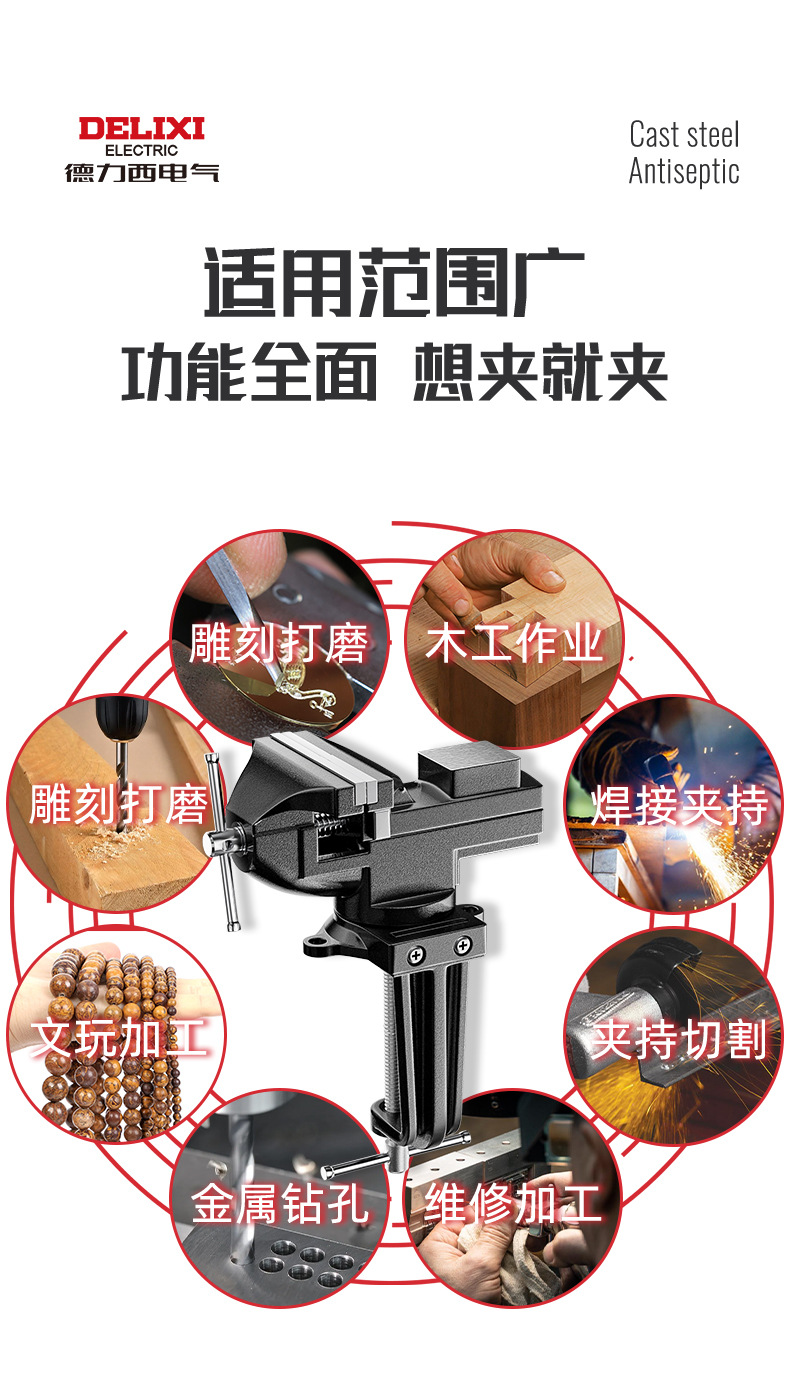 DELIXI
ELECTRIC
德力西电气

Cast steel
Antiseptic

适用范围广
功能全面 想夹就夹

雕刻打磨
木工作业
雕刻打磨
焊接夹持
文玩加工
夹持切割
金属钻孔
维修加工