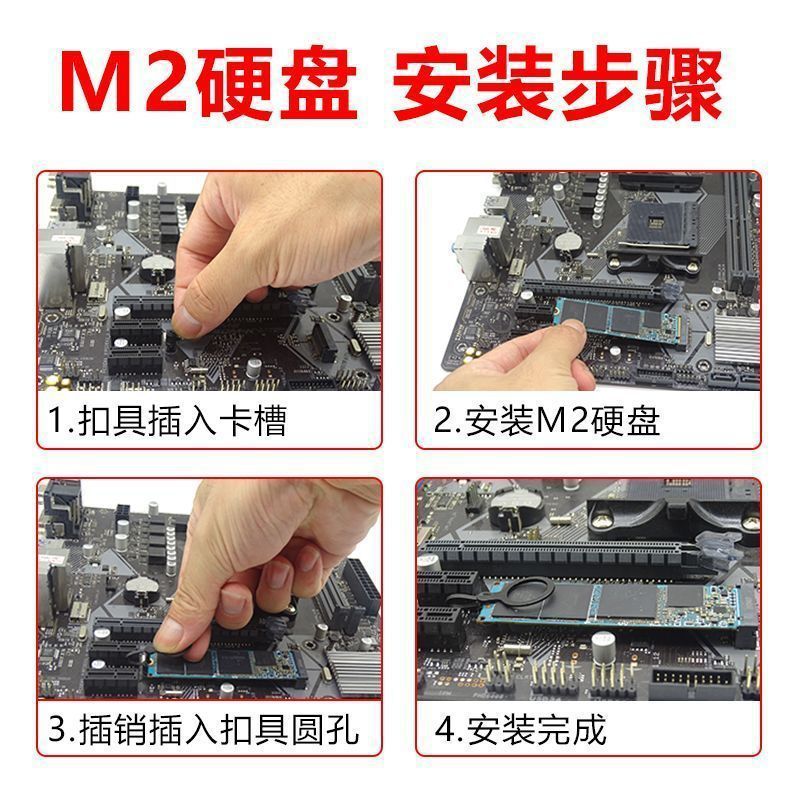 M2硬盘 安装步骤

1.扣具插入卡槽

2.安装M2硬盘

3.插销插入扣具圆孔

4.安装完成