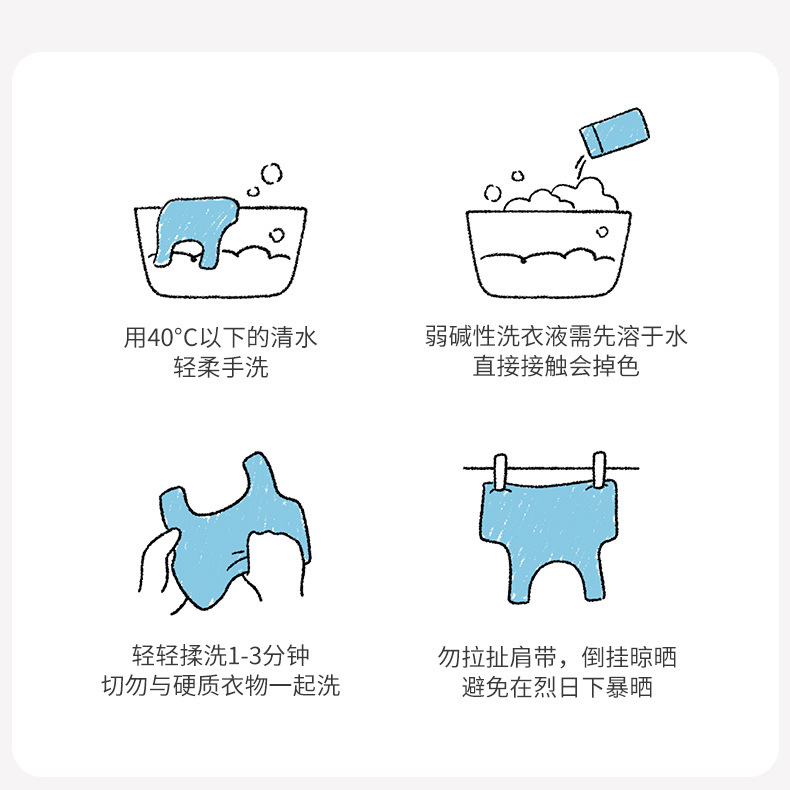 用40°C以下的清水
轻柔手洗

弱碱性洗衣液需先溶于水
直接接触会掉色

轻轻揉洗1-3分钟
切勿与硬质衣物一起洗

勿拉扯肩带，倒挂晾晒
避免在烈日下暴晒