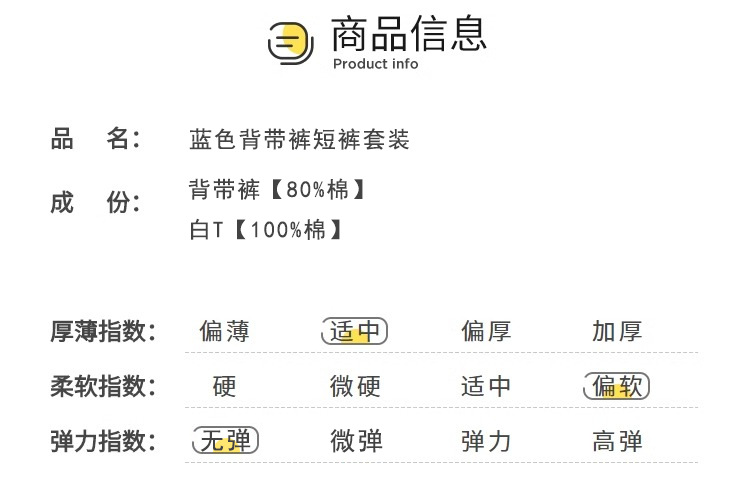 商品信息
Product info

品 名: 蓝色背带裤短裤套装

成 份: 背带裤【80%棉】
白T【100%棉】

厚薄指数: 偏薄 适中 偏厚 加厚

柔软指数: 硬 微硬 适中 偏软

弹力指数: 无弹 微弹 弹力 高弹