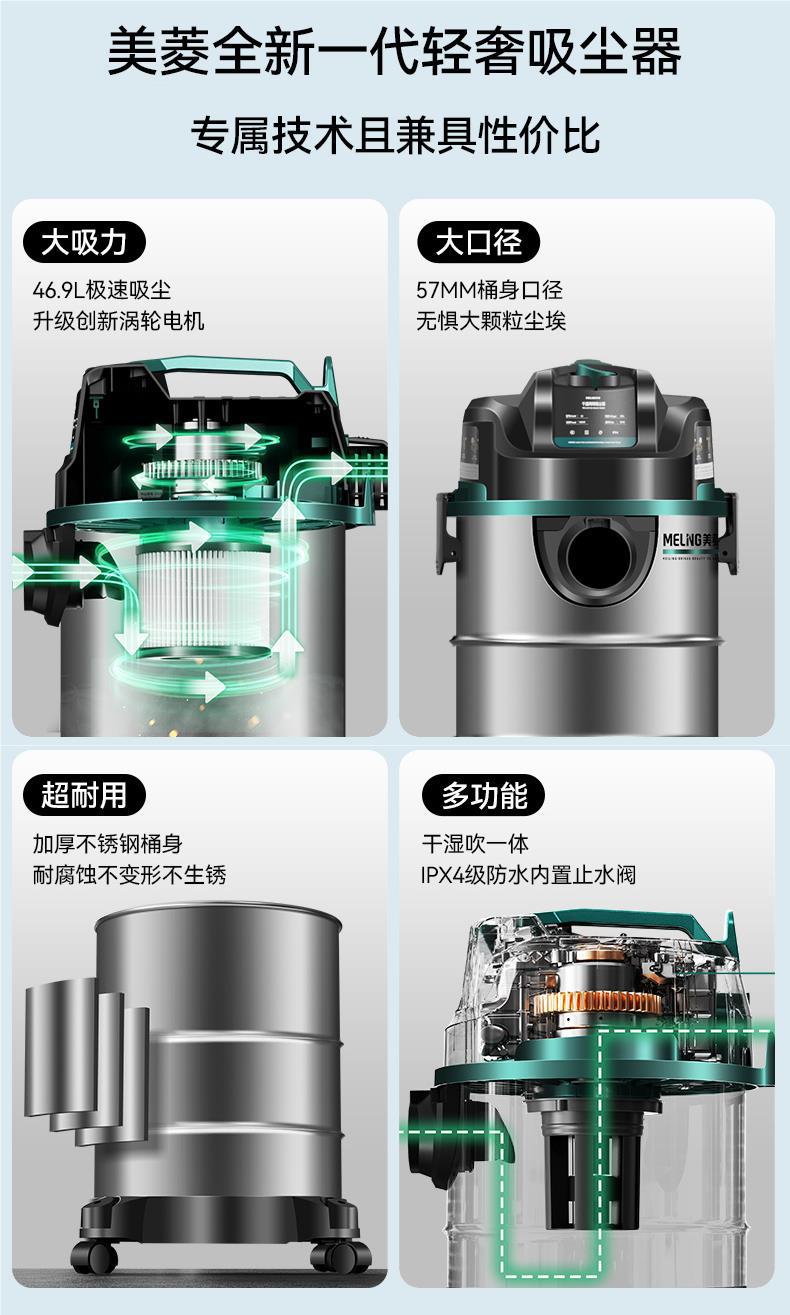 美菱全新一代轻奢吸尘器

专属技术且兼具性价比

大吸力

46.9L极速吸尘
升级创新涡轮电机

大口径

57MM桶身口径
无惧大颗粒尘埃

MELING美

超耐用

加厚不锈钢桶身
耐腐蚀不变形不生锈

多功能

干湿吹一体
IPX4级防水内置止水阀