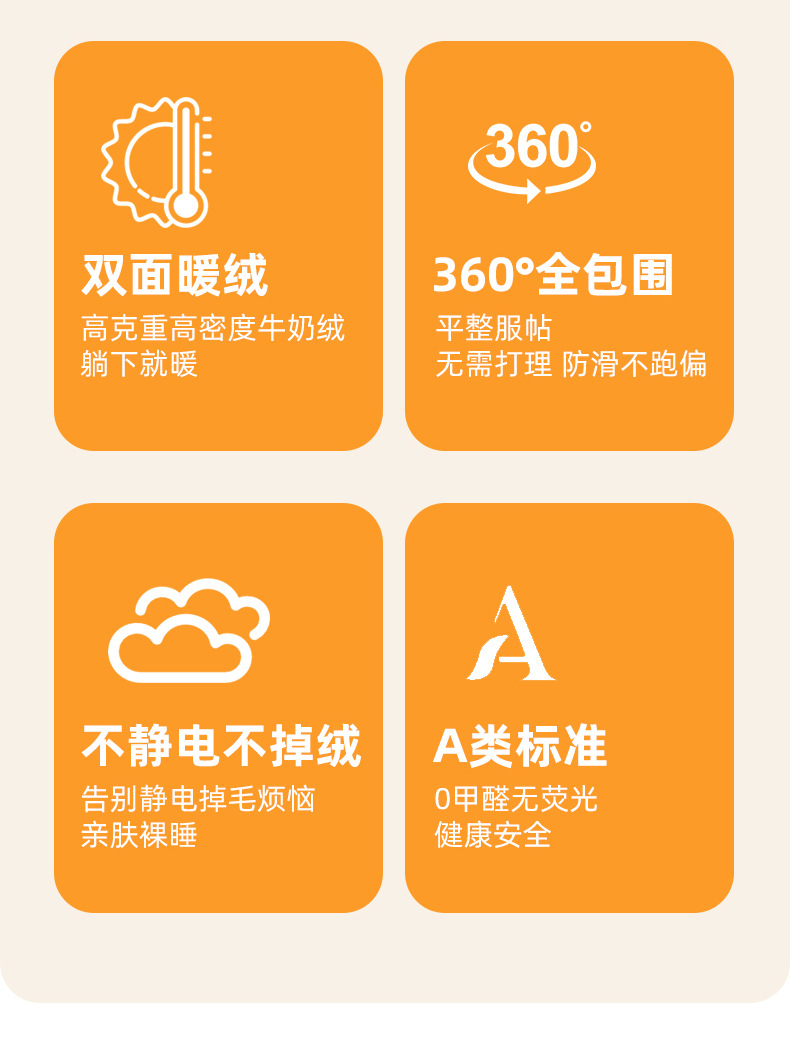 双面暖绒

高克重高密度牛奶绒
躺下就暖

360°

360°全包围

平整服帖
无需打理 防滑不跑偏

不静电不掉绒

告别静电掉毛烦恼
亲肤裸睡

A

A类标准

0甲醛无荧光
健康安全