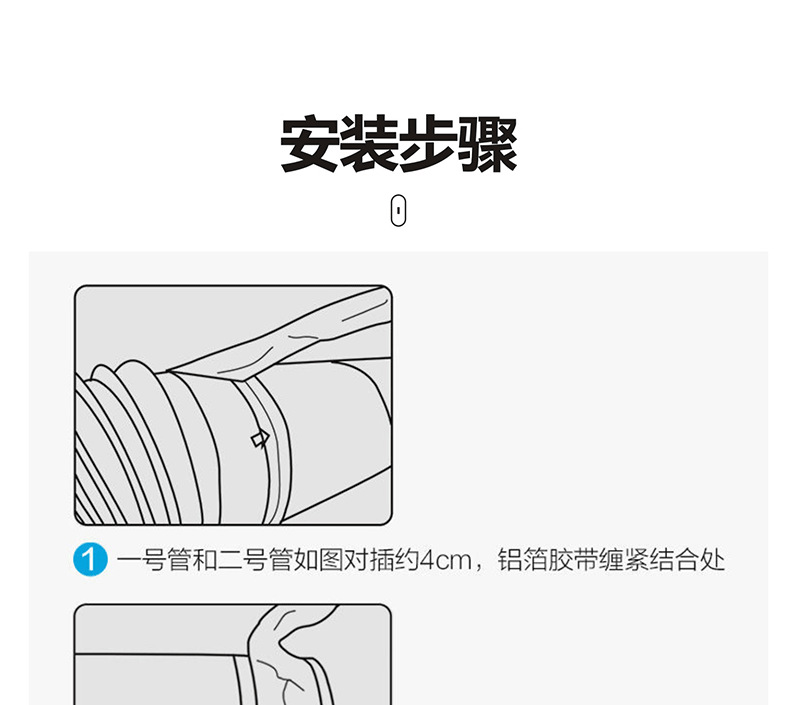 安装步骤

1 一号管和二号管如图对插约4cm，铝箔胶带缠紧结合处