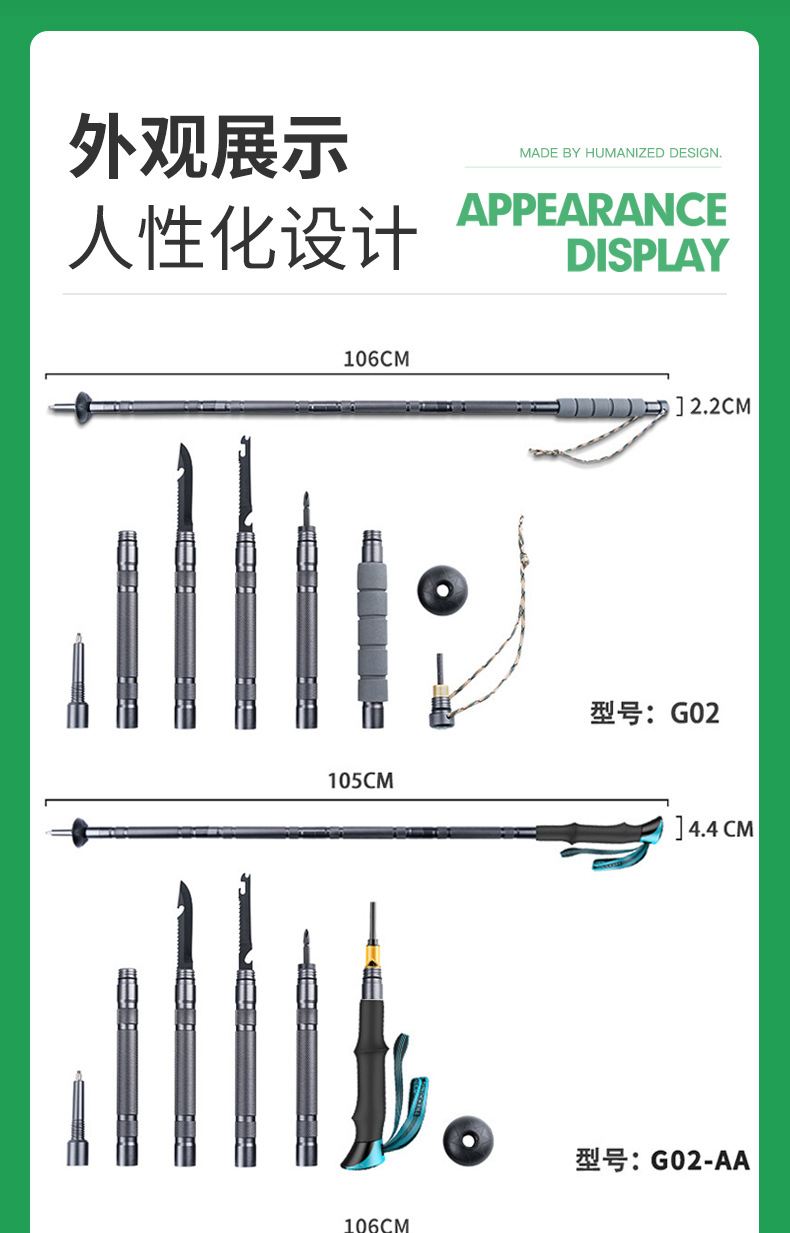 外观展示
人性化设计

MADE BY HUMANIZED DESIGN.

APPEARANCE DISPLAY

106CM

2.2CM

型号：G02

105CM

4.4 CM

型号：G02-AA

106CM