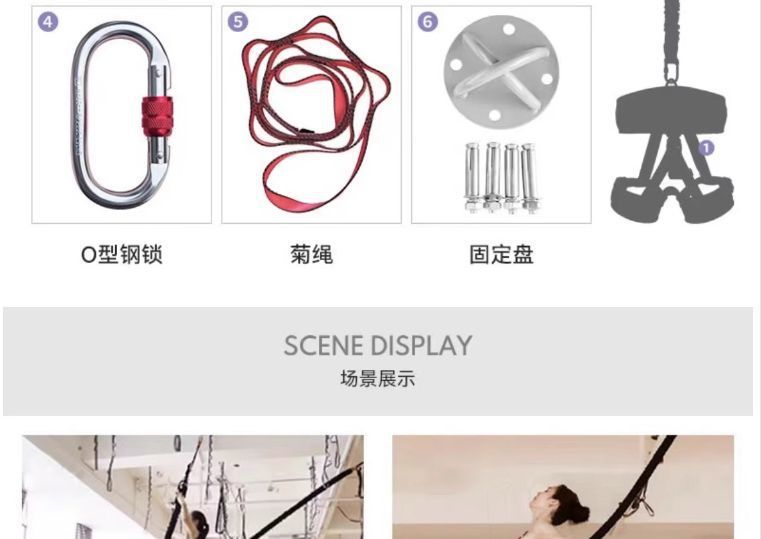 4

5

6

1

O型钢锁

菊绳

固定盘

SCENE DISPLAY

场景展示