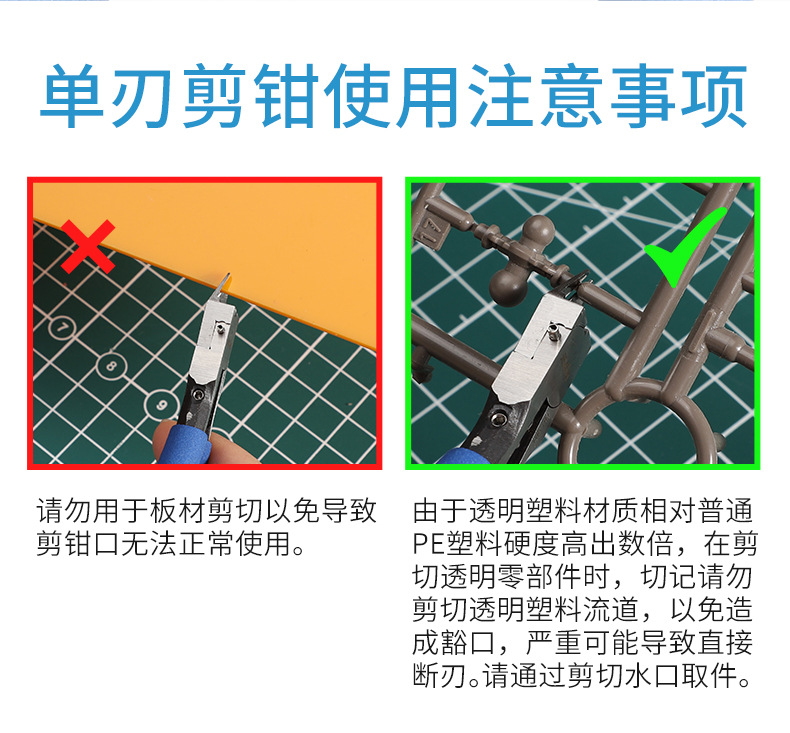 单刃剪钳使用注意事项

7
8
9

请勿用于板材剪切以免导致剪钳口无法正常使用。

由于透明塑料材质相对普通PE塑料硬度高出数倍，在剪切透明零部件时，切记请勿剪切透明塑料流道，以免造成豁口，严重可能导致直接断刃。请通过剪切水口取件。