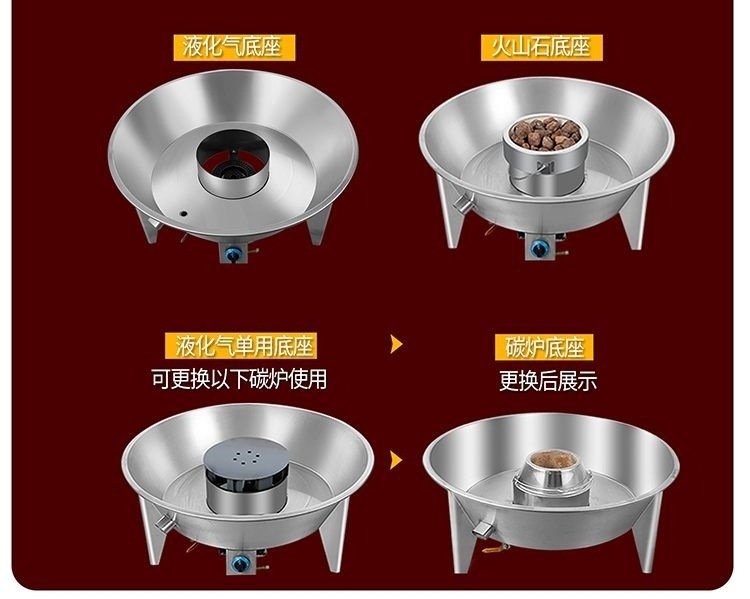 液化气底座

火山石底座

液化气单用底座
可更换以下碳炉使用

碳炉底座
更换后展示