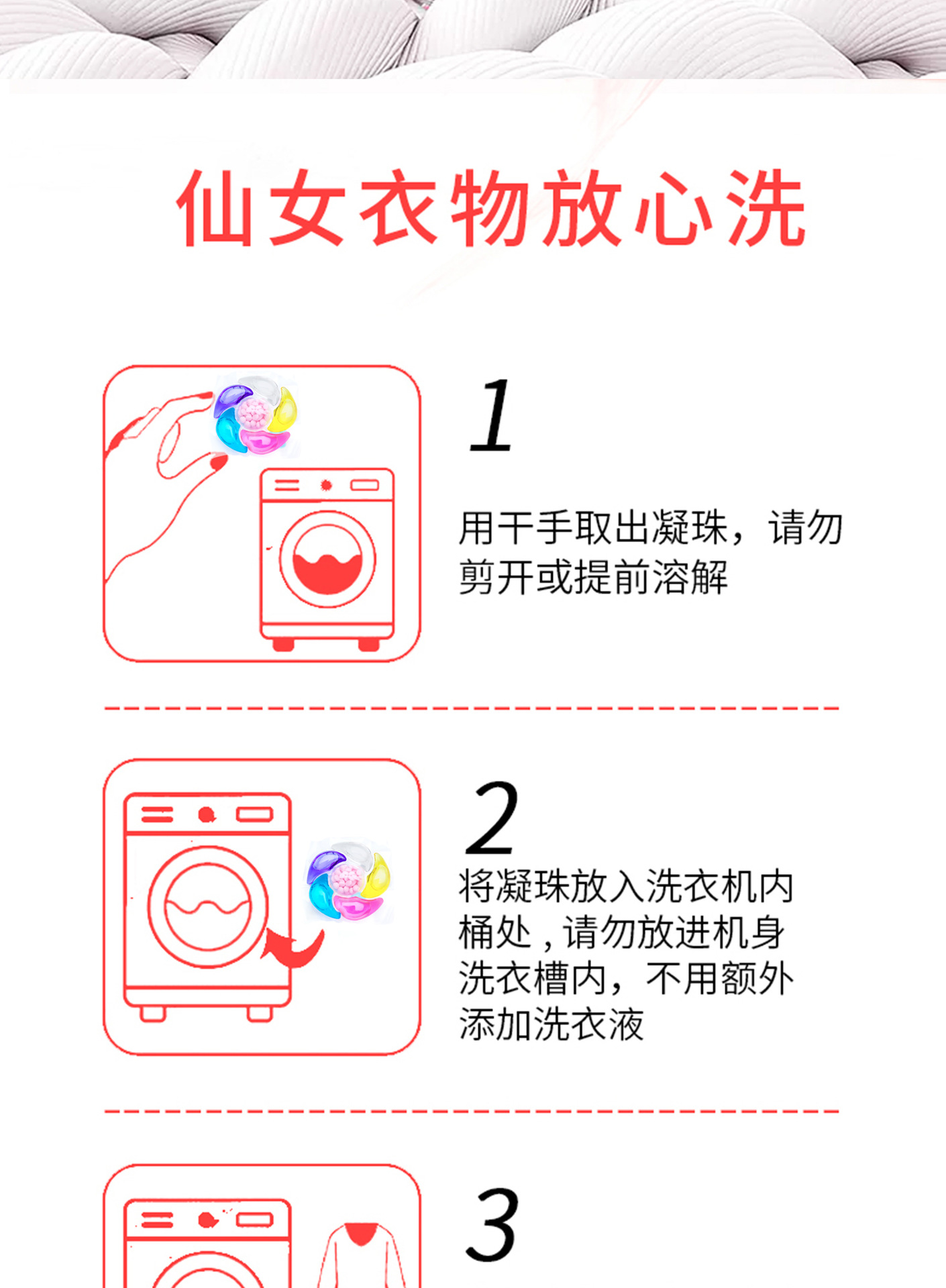 仙女衣物放心洗

1

用干手取出凝珠，请勿剪开或提前溶解

2

将凝珠放入洗衣机内桶处，请勿放进机身洗衣槽内，不用额外添加洗衣液

3