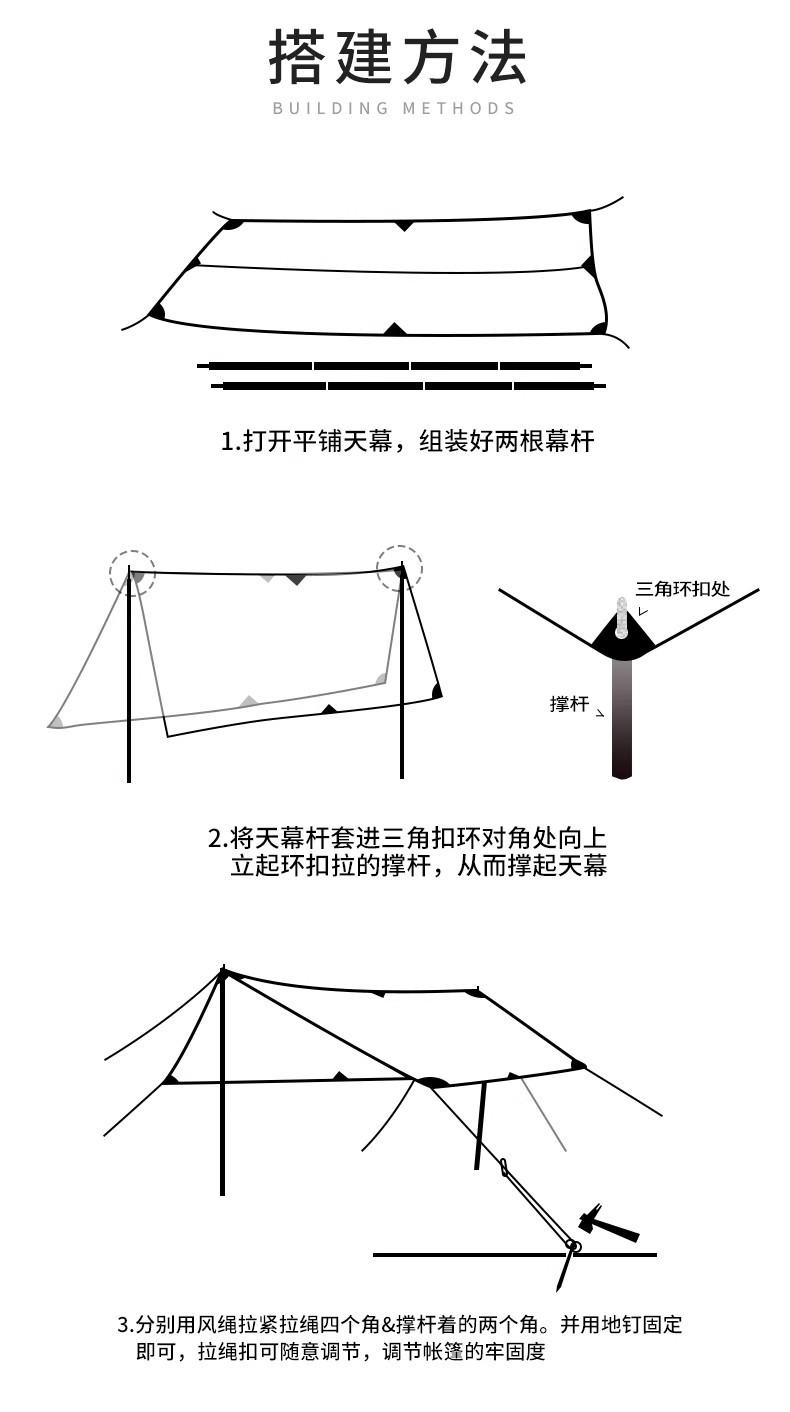 搭建方法
BUILDING METHODS

1.打开平铺天幕，组装好两根幕杆

三角环扣处

撑杆

2.将天幕杆套进三角扣环对角处向上立起环扣拉的撑杆，从而撑起天幕

3.分别用风绳拉紧拉绳四个角&撑杆着的两个角。并用地钉固定即可，拉绳扣可随意调节，调节帐篷的牢固度