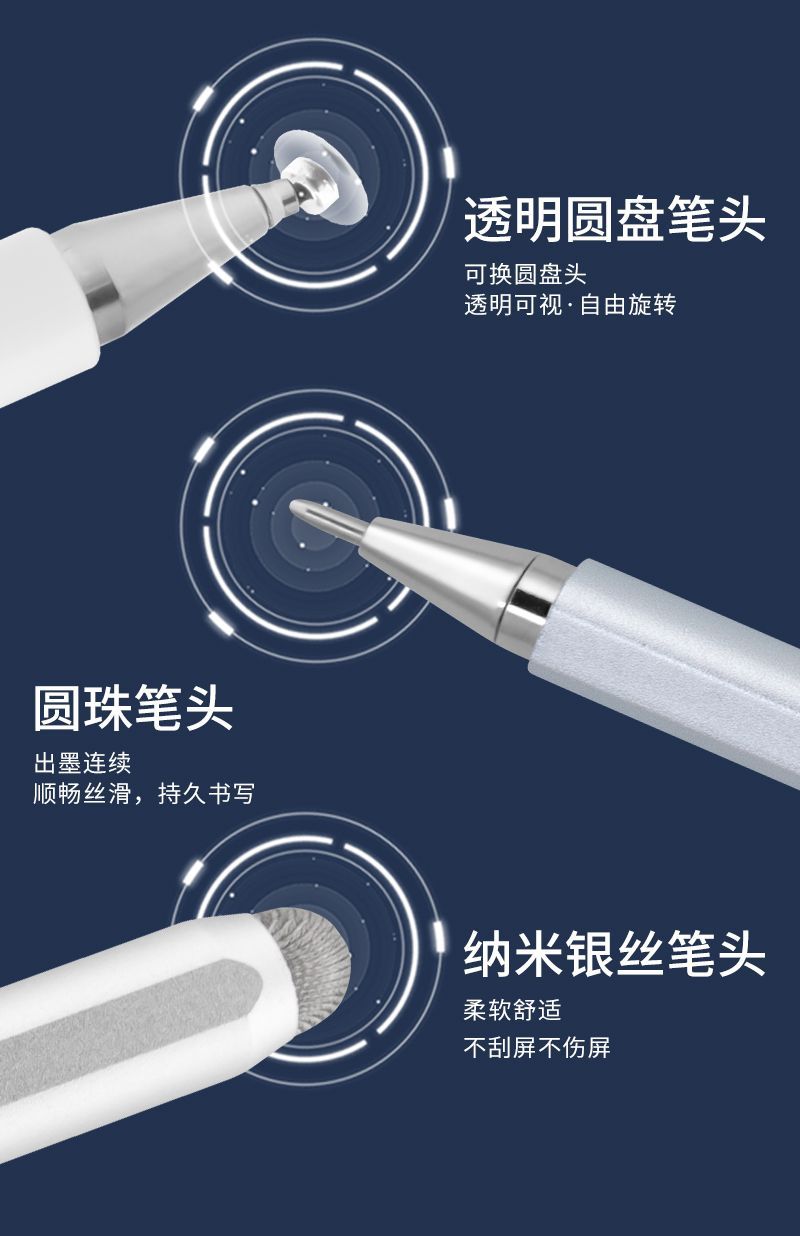 透明圆盘笔头

可换圆盘头
透明可视·自由旋转

圆珠笔头

出墨连续
顺畅丝滑，持久书写

纳米银丝笔头

柔软舒适
不刮屏不伤屏