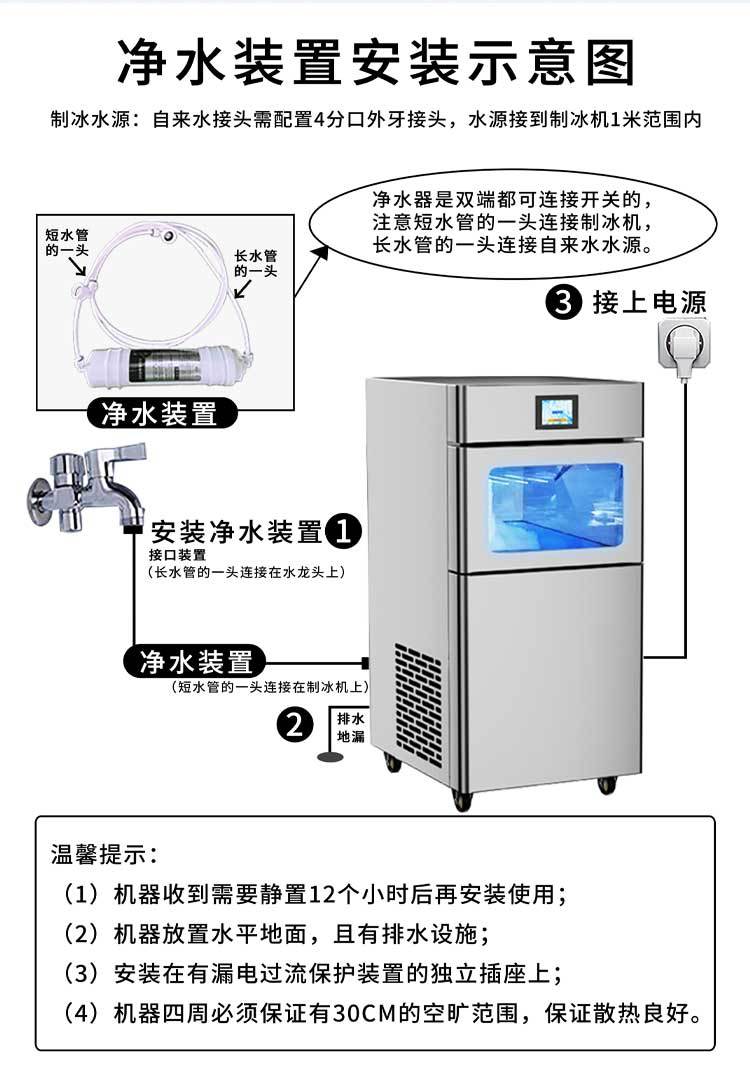 净水装置安装示意图

制冰水源：自来水接头需配置4分口外牙接头，水源接到制冰机1米范围内

短水管的一头

长水管的一头

净水装置

净水器是双端都可连接开关的，注意短水管的一头连接制冰机，长水管的一头连接自来水水源。

3 接上电源

安装净水装置 1

接口装置
（长水管的一头连接在水龙头上）

净水装置
（短水管的一头连接在制冰机上）

2 排水地漏

温馨提示：

（1）机器收到需要静置12个小时后再安装使用；

（2）机器放置水平地面，且有排水设施；

（3）安装在有漏电过流保护装置的独立插座上；

（4）机器四周必须保证有30CM的空旷范围，保证散热良好。