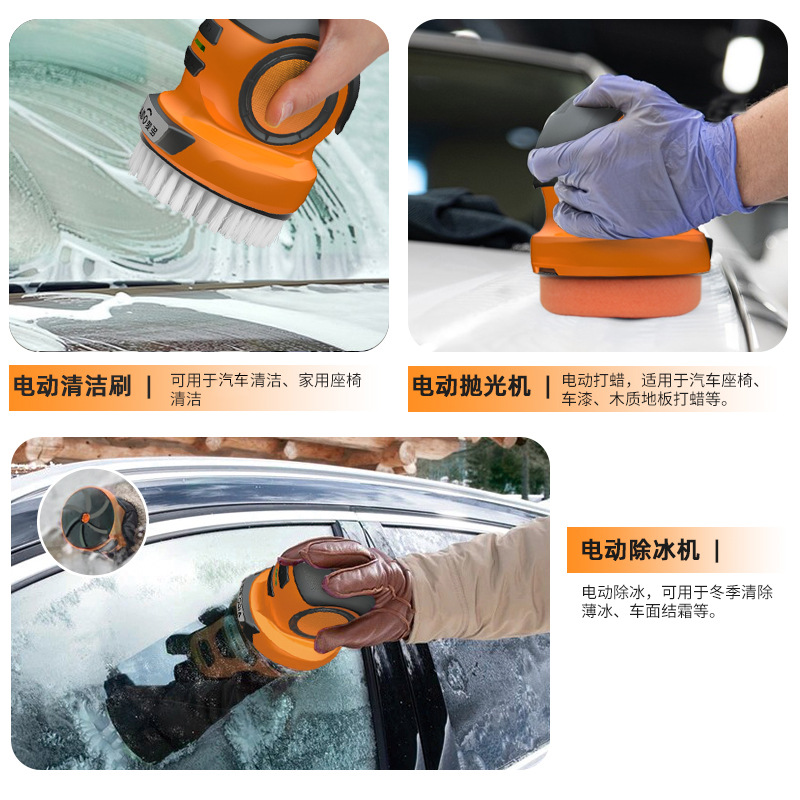 电动清洁刷 | 可用于汽车清洁、家用座椅清洁

电动抛光机 | 电动打蜡，适用于汽车座椅、车漆、木质地板打蜡等。

电动除冰机 |

电动除冰，可用于冬季清除薄冰、车面结霜等。