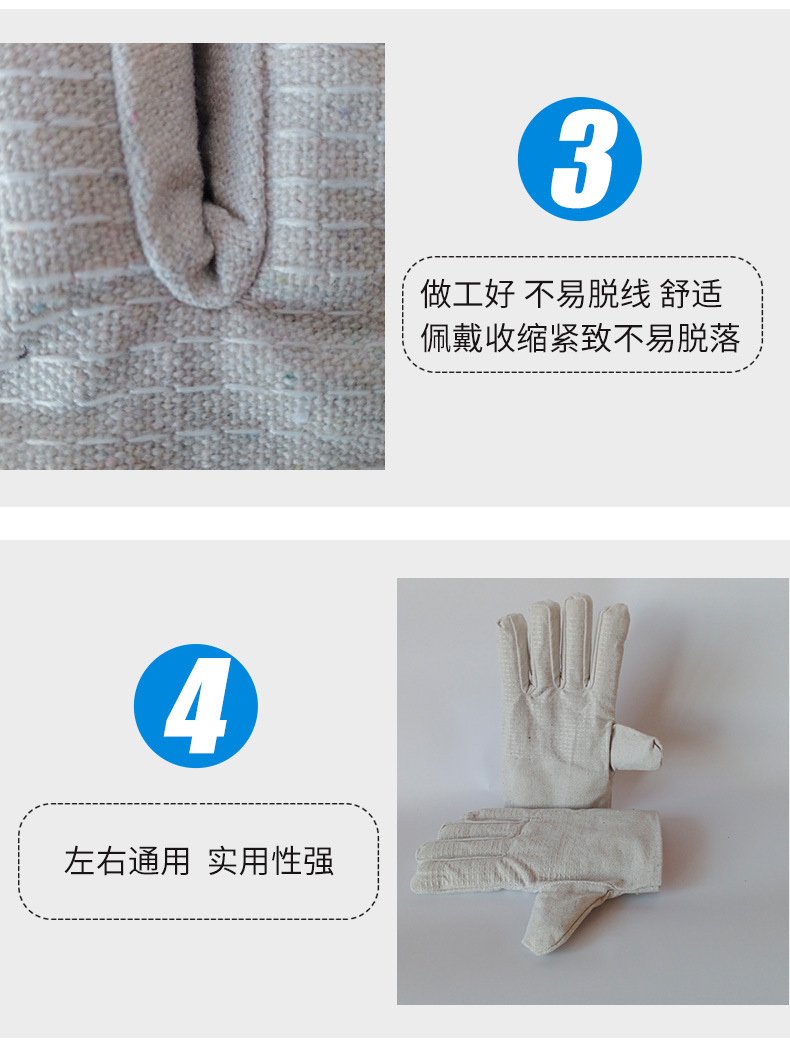 3

做工好 不易脱线 舒适
佩戴收缩紧致不易脱落

4

左右通用 实用性强