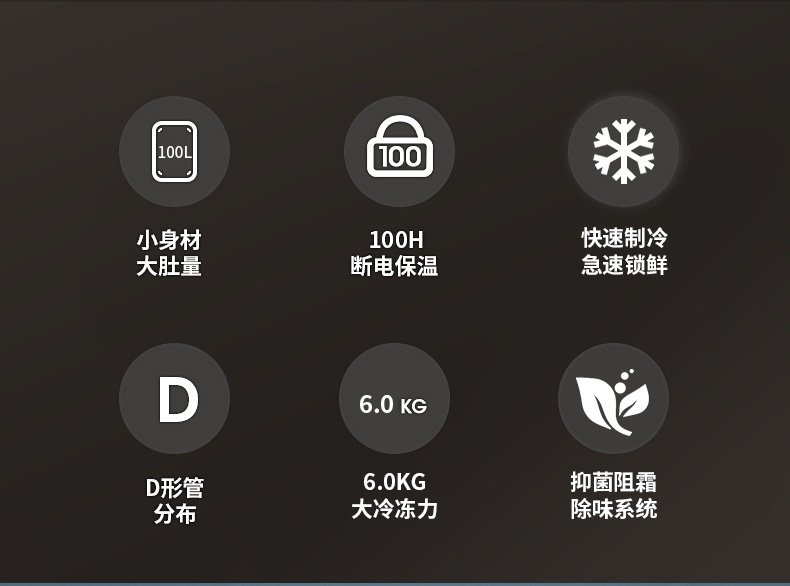 100L

小身材
大肚量

100

100H
断电保温

快速制冷
急速锁鲜

D

D形管
分布

6.0 KG

6.0KG
大冷冻力

抑菌阻霜
除味系统