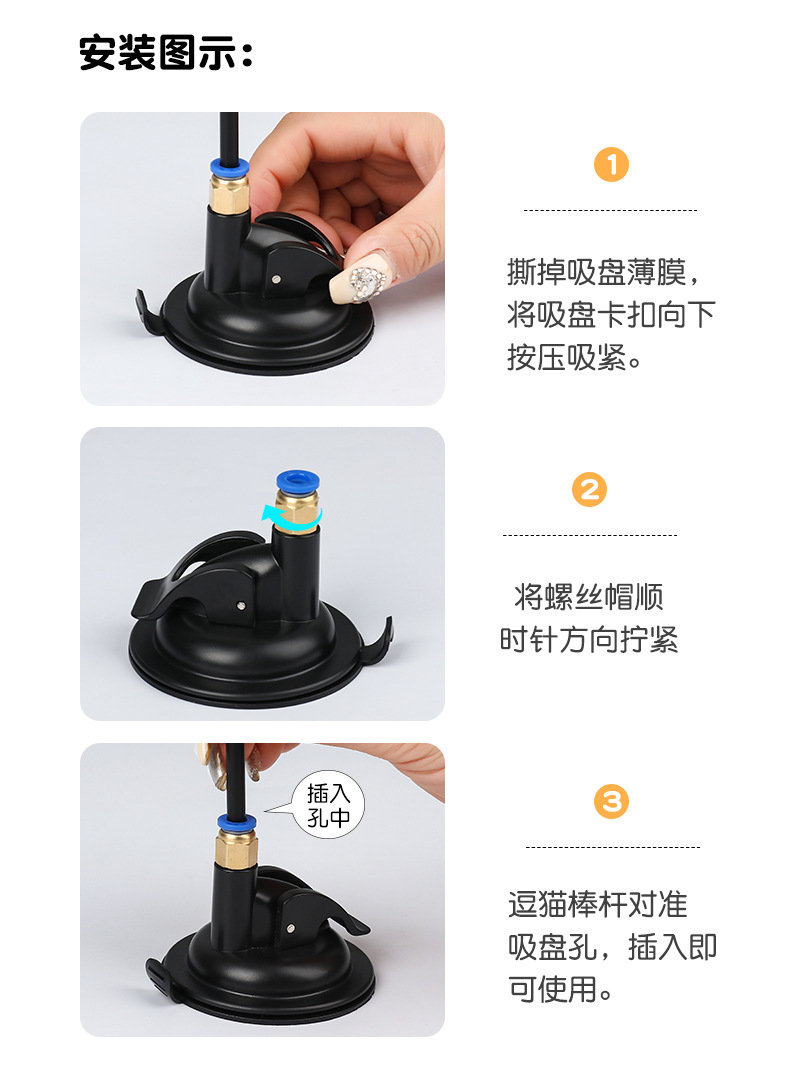 安装图示：

1

撕掉吸盘薄膜，将吸盘卡扣向下按压吸紧。

2

将螺丝帽顺时针方向拧紧

插入孔中

3

逗猫棒杆对准吸盘孔，插入即可使用。