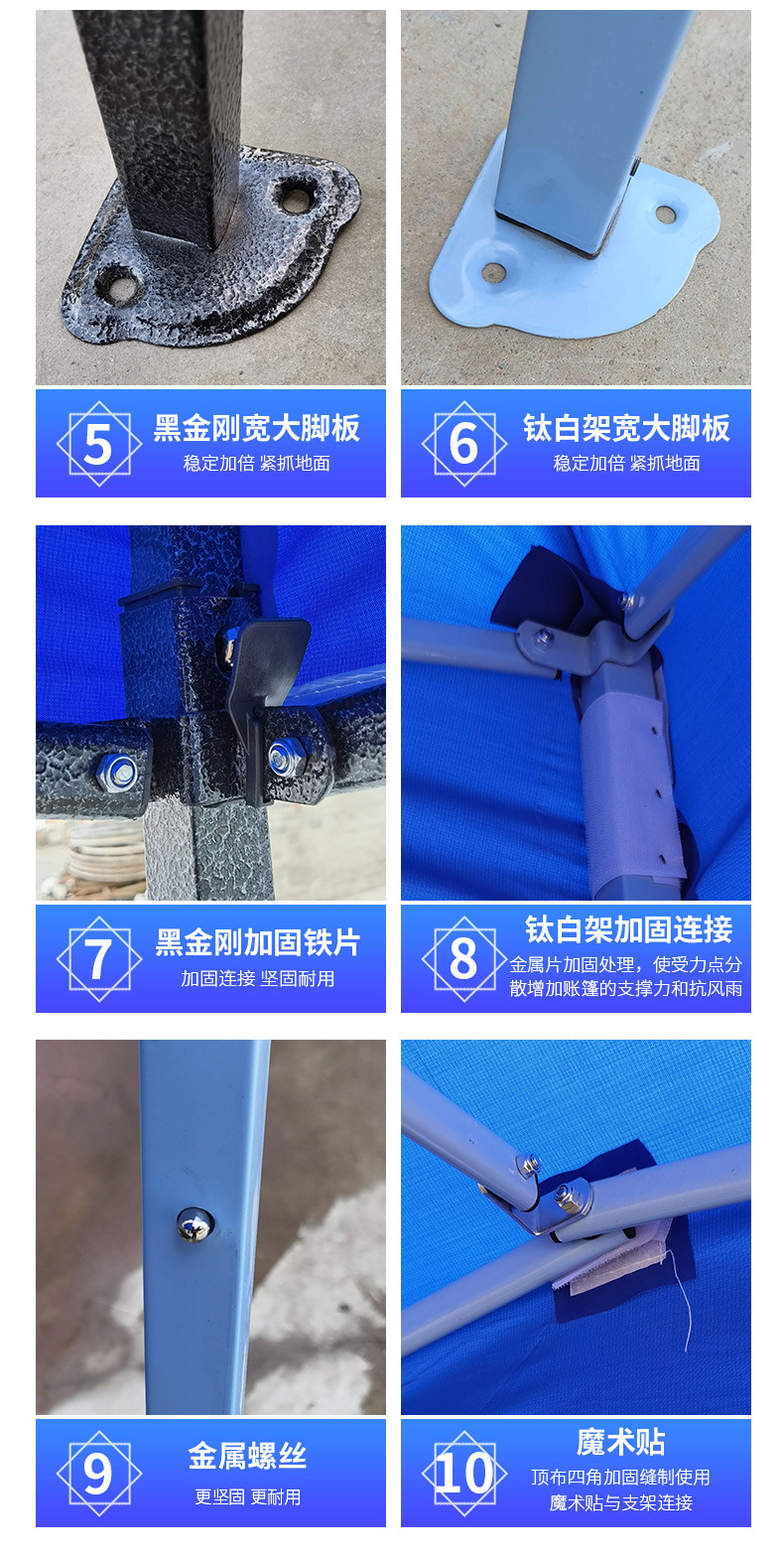 5
黑金刚宽大脚板
稳定加倍 紧抓地面

6
钛白架宽大脚板
稳定加倍 紧抓地面

7
黑金刚加固铁片
加固连接 坚固耐用

8
钛白架加固连接
金属片加固处理，使受力点分散增加账篷的支撑力和抗风雨

9
金属螺丝
更坚固 更耐用

10
魔术贴
顶布四角加固缝制使用魔术贴与支架连接