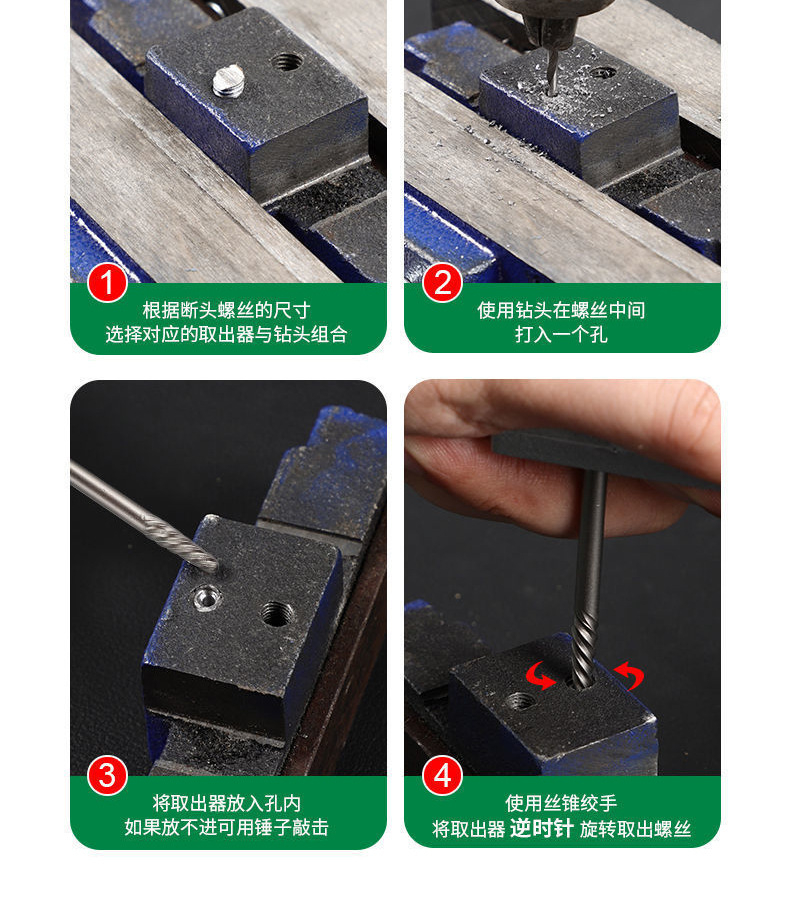 1
根据断头螺丝的尺寸
选择对应的取出器与钻头组合

2
使用钻头在螺丝中间
打入一个孔

3
将取出器放入孔内
如果放不进可用锤子敲击

4
使用丝锥绞手
将取出器 逆时针 旋转取出螺丝