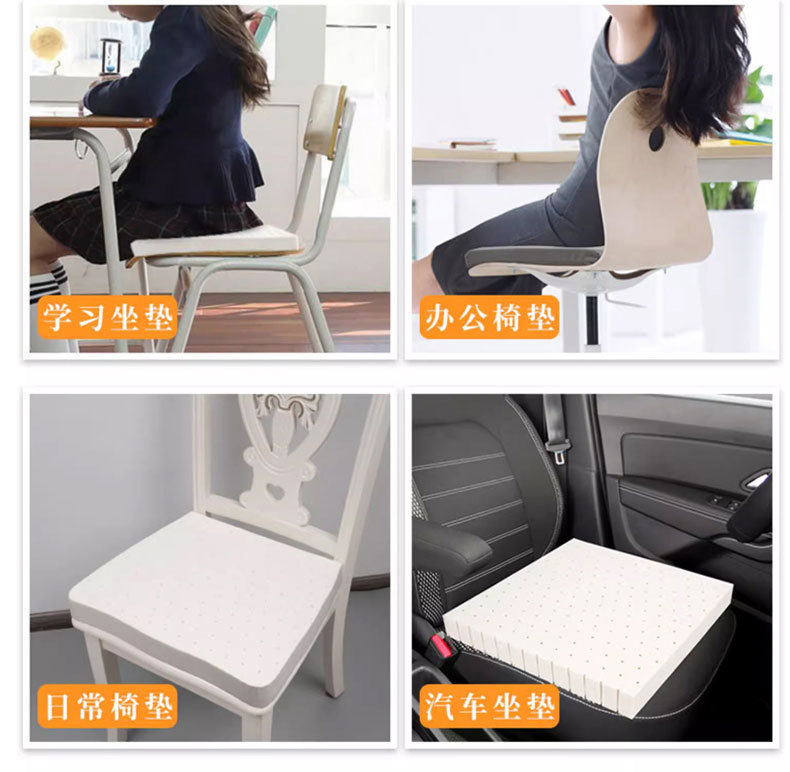 学习坐垫

办公椅垫

日常椅垫

汽车坐垫