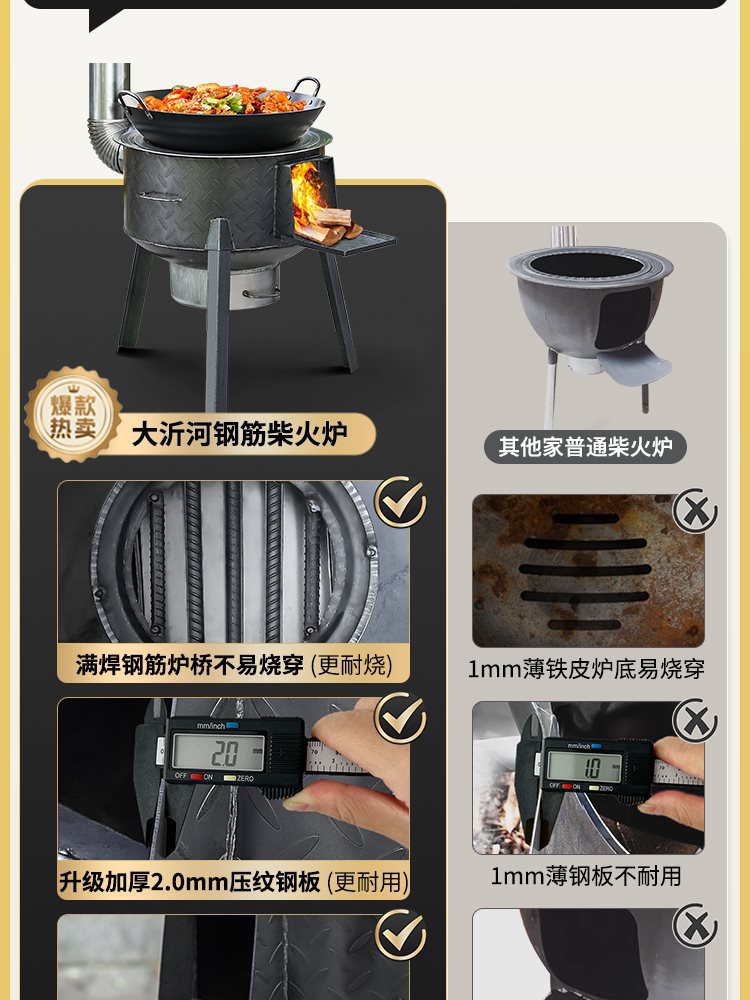 爆款热卖

大沂河钢筋柴火炉

其他家普通柴火炉

满焊钢筋炉桥不易烧穿 (更耐烧)

1mm薄铁皮炉底易烧穿

mm/inch
2.0 mm
OFF ON ZERO

mm/inch
1.0 mm
OFF ON ZERO

升级加厚2.0mm压纹钢板 (更耐用)

1mm薄钢板不耐用