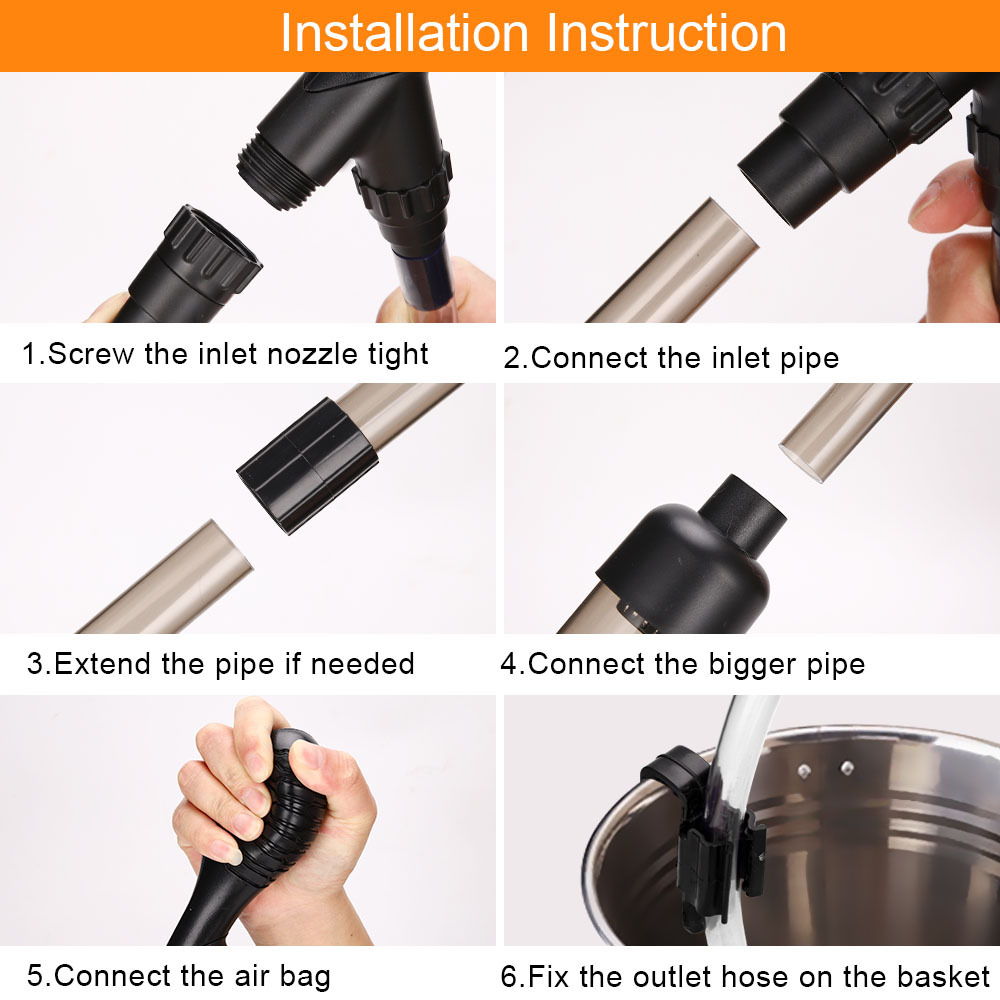 Installation Instruction

1.Screw the inlet nozzle tight

2.Connect the inlet pipe

3.Extend the pipe if needed

4.Connect the bigger pipe

5.Connect the air bag

6.Fix the outlet hose on the basket