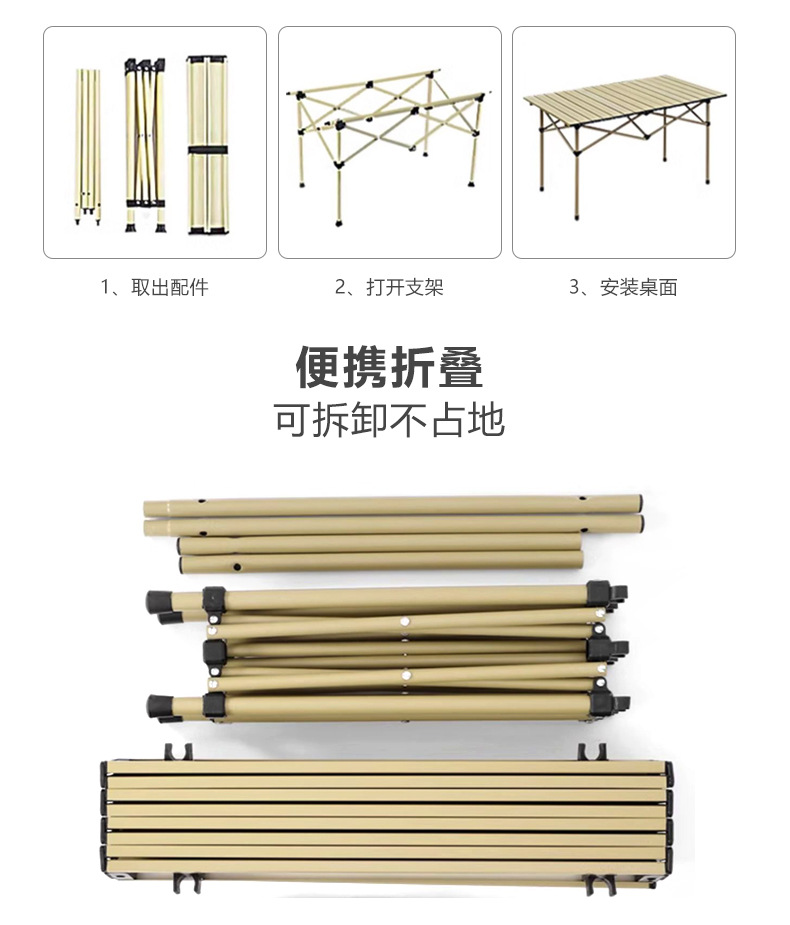 1、取出配件

2、打开支架

3、安装桌面

便携折叠

可拆卸不占地